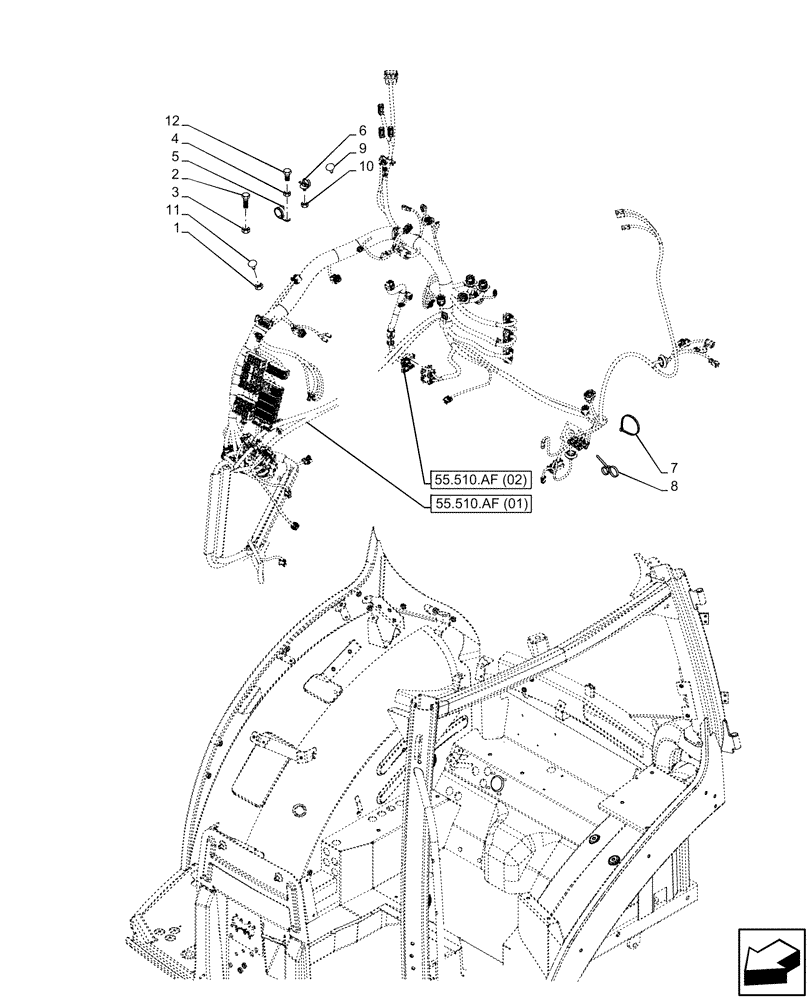 12
4
5
2
3
11
1
6
9
10
7
8
55.510.AF (02)
55.510.AF (01)