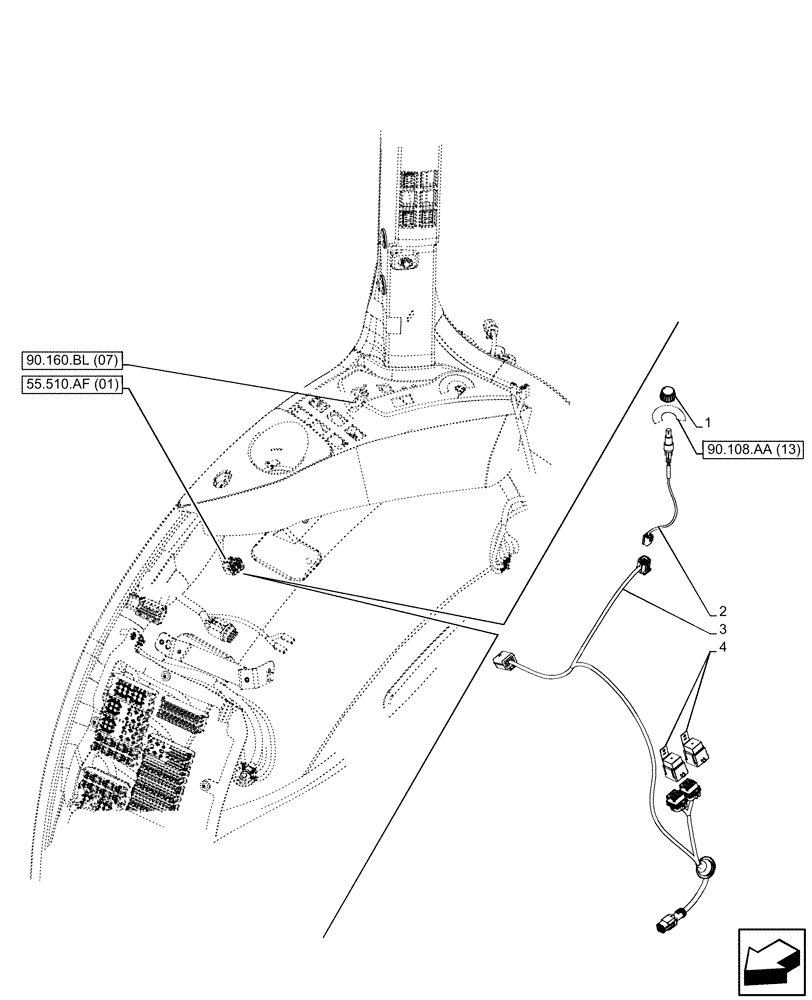 90.160.BL (07)
55.510.AF (01)
1
90.108.AA (13)
2
3
4