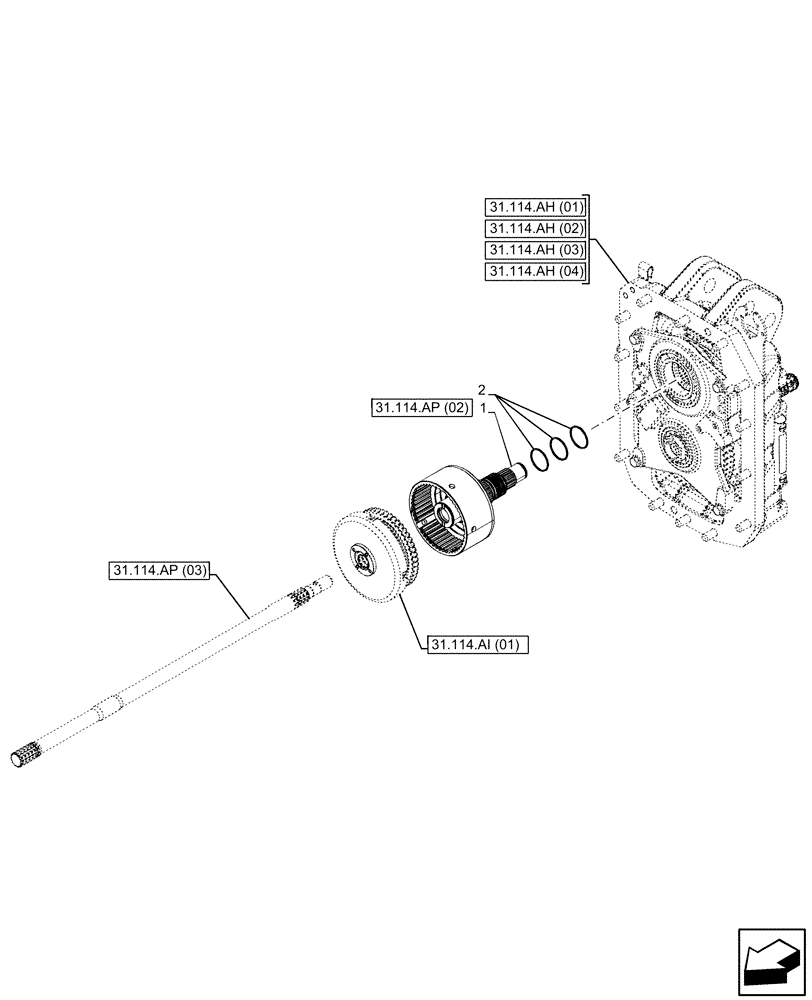 31.114.AH (01)
31.114.AH (02)
31.114.AH (03)
31.114.AH (04)

2
31.114.AP (02)
1

31.114.AP (03)

31.114.AI (01)