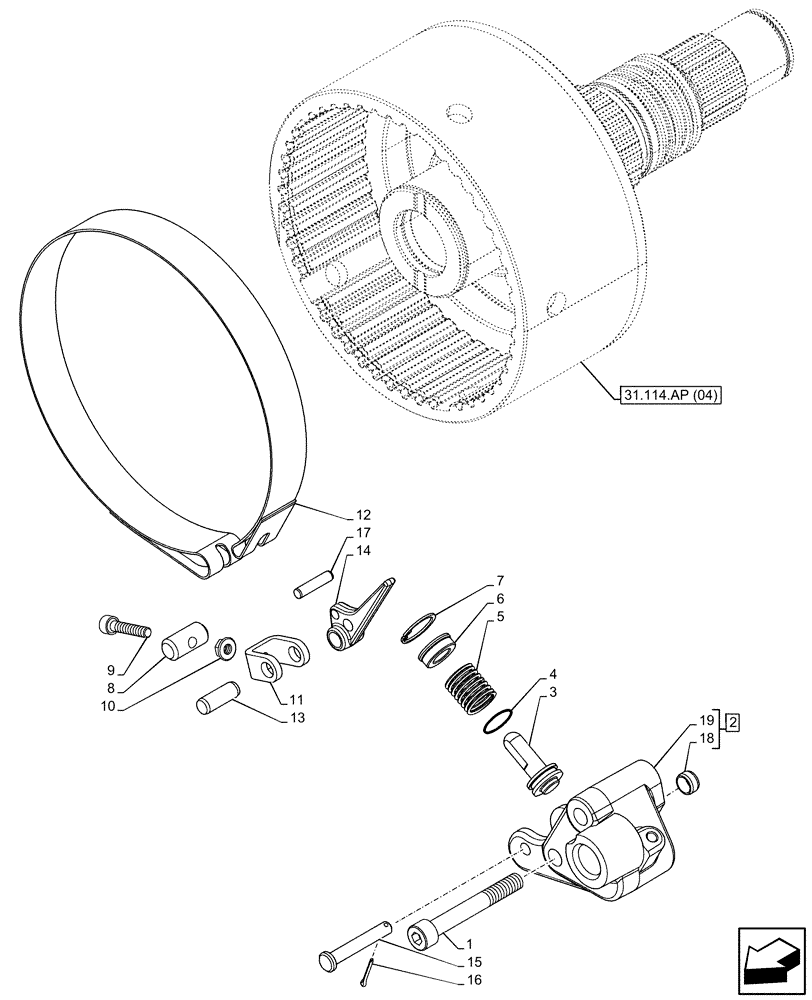 31.114.AP (04)
12
17
14
7
6
5
4
3
9
8
10
11
13
19
18
2
1
15
16