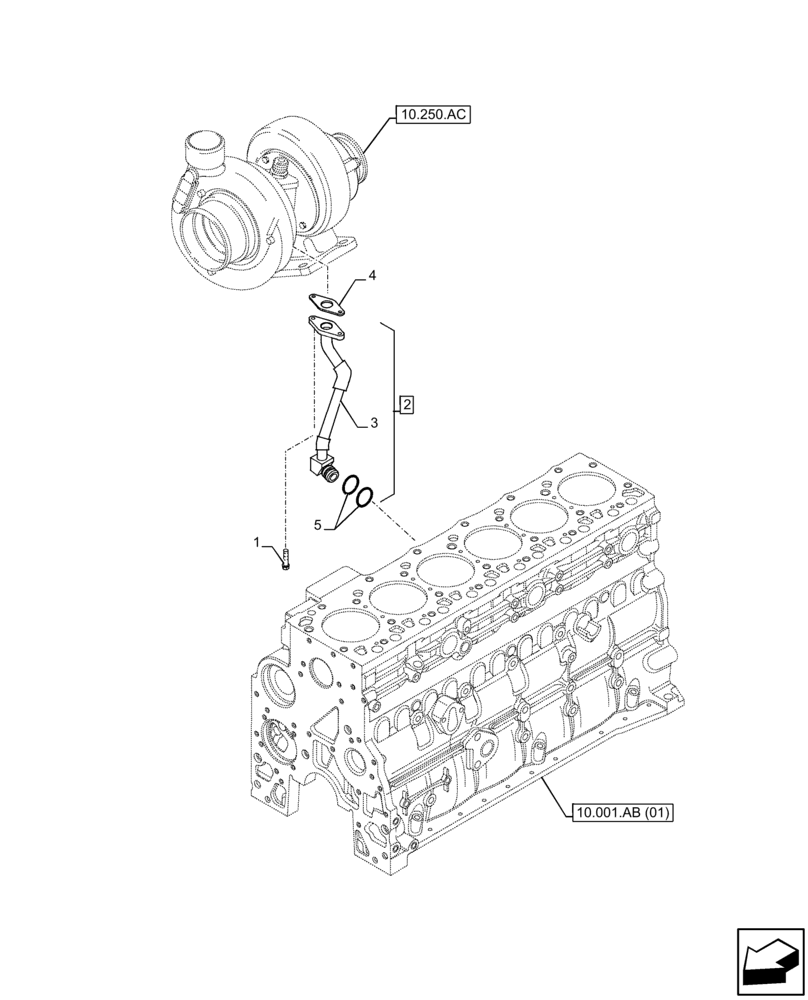 10.250.AC
4
2
3
5
1
10.001.AB (01)