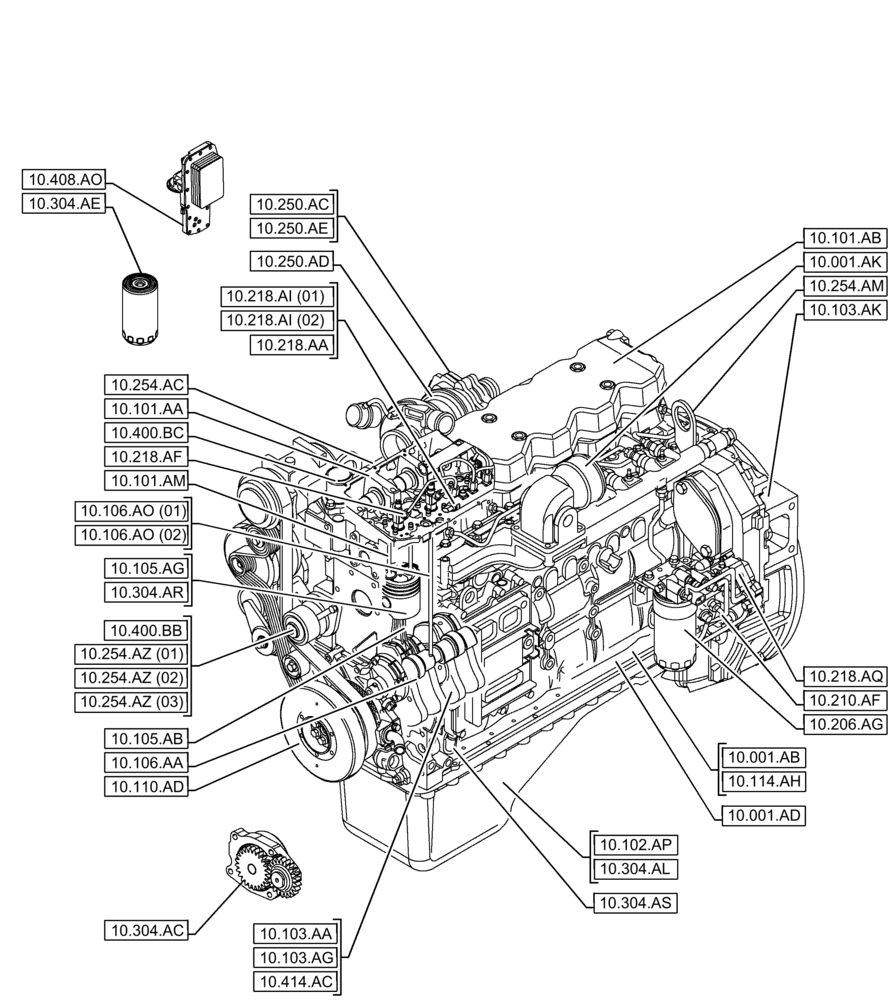 10.408.AO
10.304.AE
10.250.AC
10.250.AE
10.250.AD
10.218.AI (01)
10.218.AI (02)
10.218.AA
10.254.AC
10.101.AA
10.400.BC
10.218.AF
10.101.AM
10.106.AO (01)
10.106.AO (02)
10.105.AG
10.304.AR
10.400.BB
10.254.AZ (01)
10.254.AZ (02)
10.254.AZ (03)
10.105.AB
10.106.AA
10.110.AD
10.304.AC
10.103.AA
10.103.AG
10.414.AC
10.101.AB
10.001.AK
10.254.AM
10.103.AK
10.218.AQ
10.210.AF
10.206.AG
10.001.AB
10.114.AH
10.001.AD
10.102.AP
10.304.AL
10.304.AS