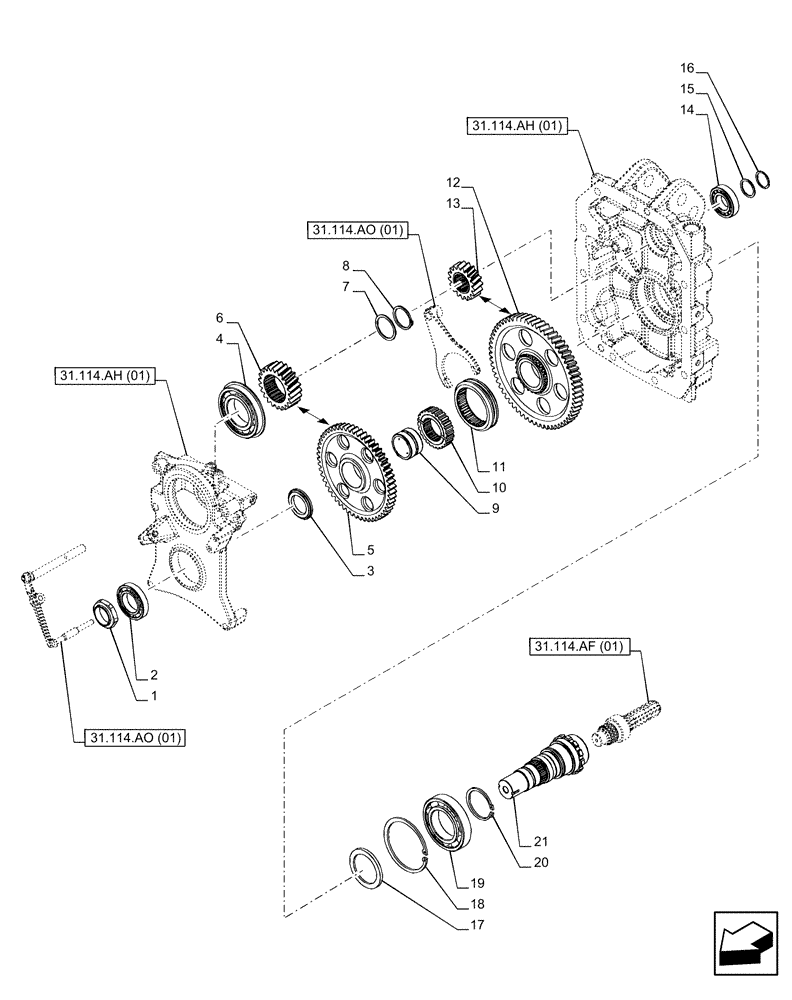 16
15
14
31.114.AH (01)
12
13
31.114.AO (01)
8
7
6
4
31.114.AH (01)
11
10
9
5
3
2
1
31.114.AO (01)
31.114.AF (01)
21
20
19
18
17