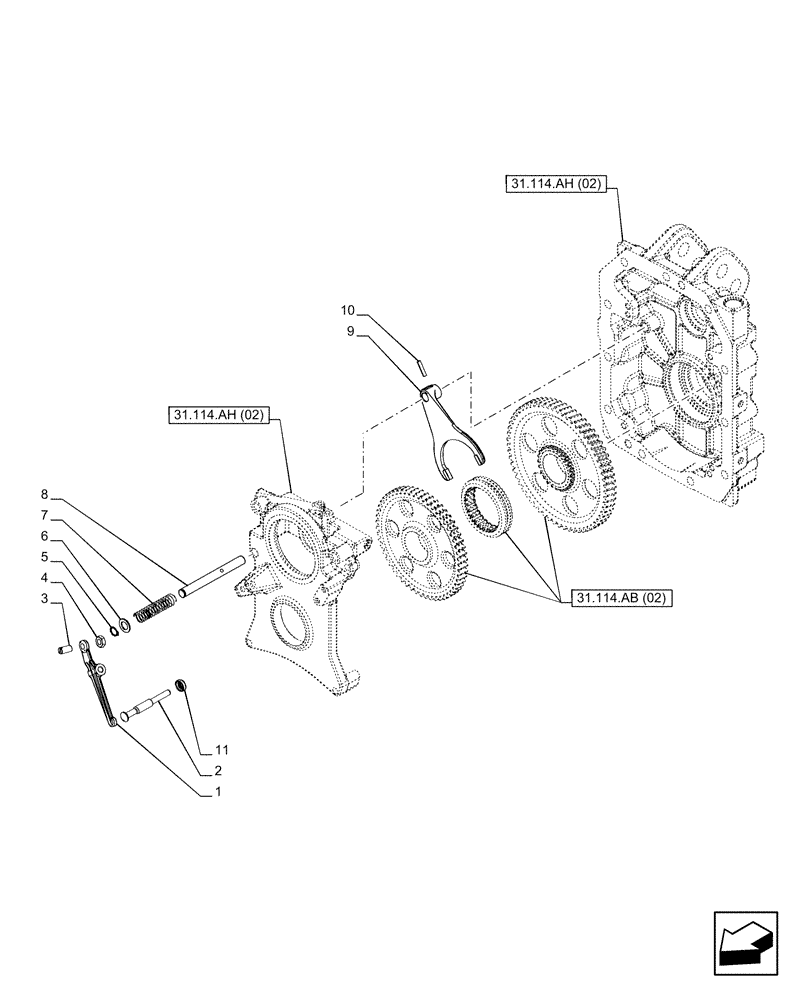 31.114.AH (02)

10

9

31.114.AH (02)

8

7

6

5

4

3

31.114.AB (02)

11

2

1