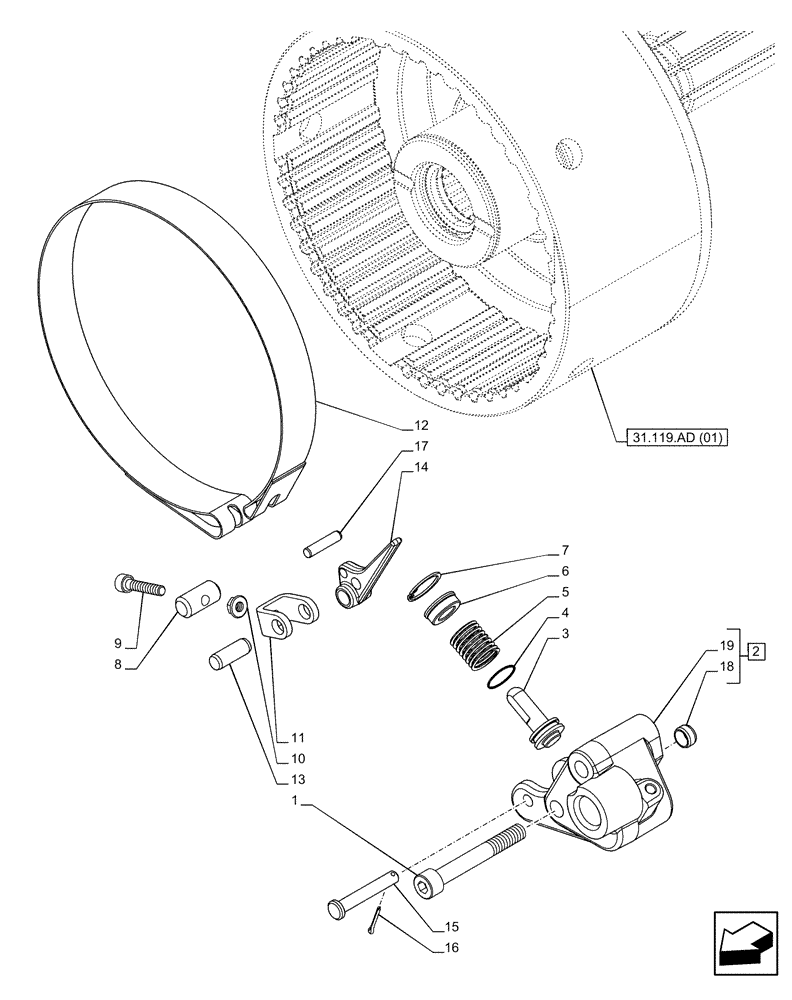 31.119.AD (01)

12
17
14
7
6
5
4
3
19
18
2
9
8
11
10
13
1
15
16