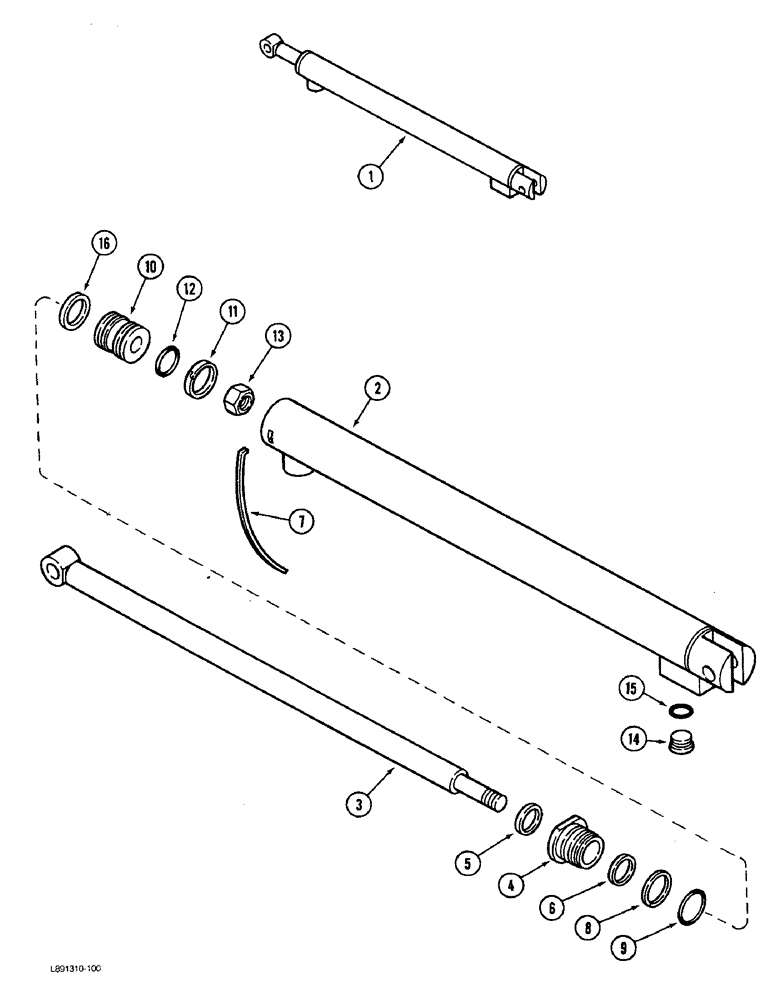 1
16
10
12
11
13
2
7
15
14
3
5
4
6
8
9
L891310-100