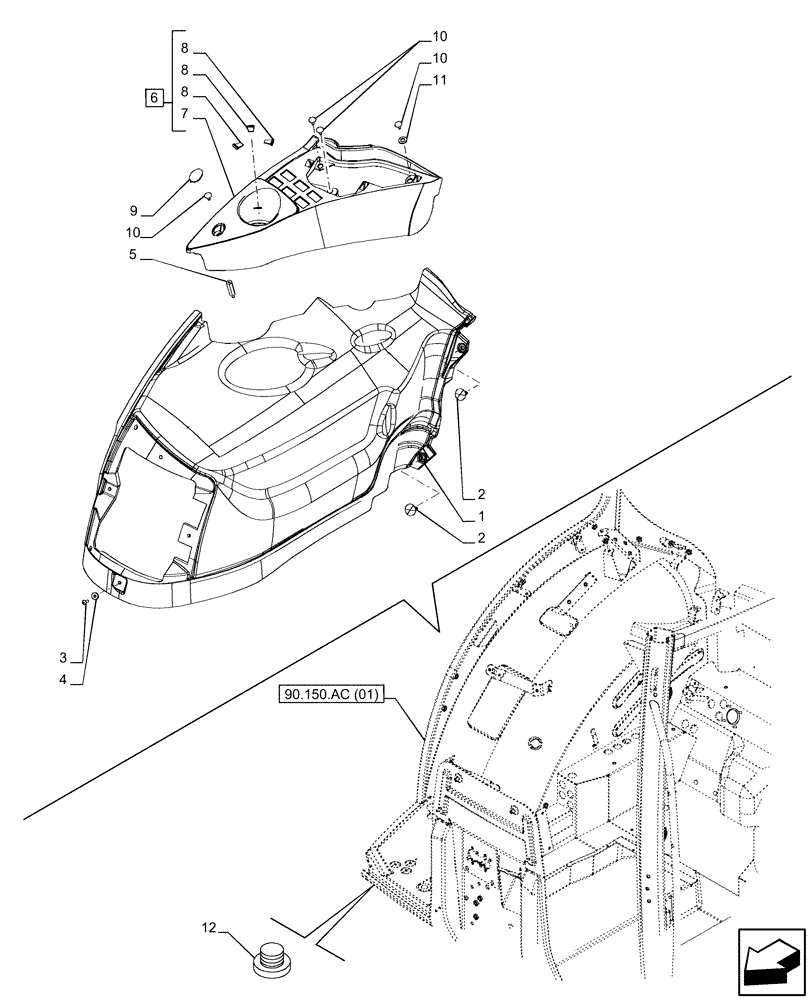 6
8
8
8
7
10
10
11
9
10
5
2
1
2
3
4
90.150.AC (01)
12