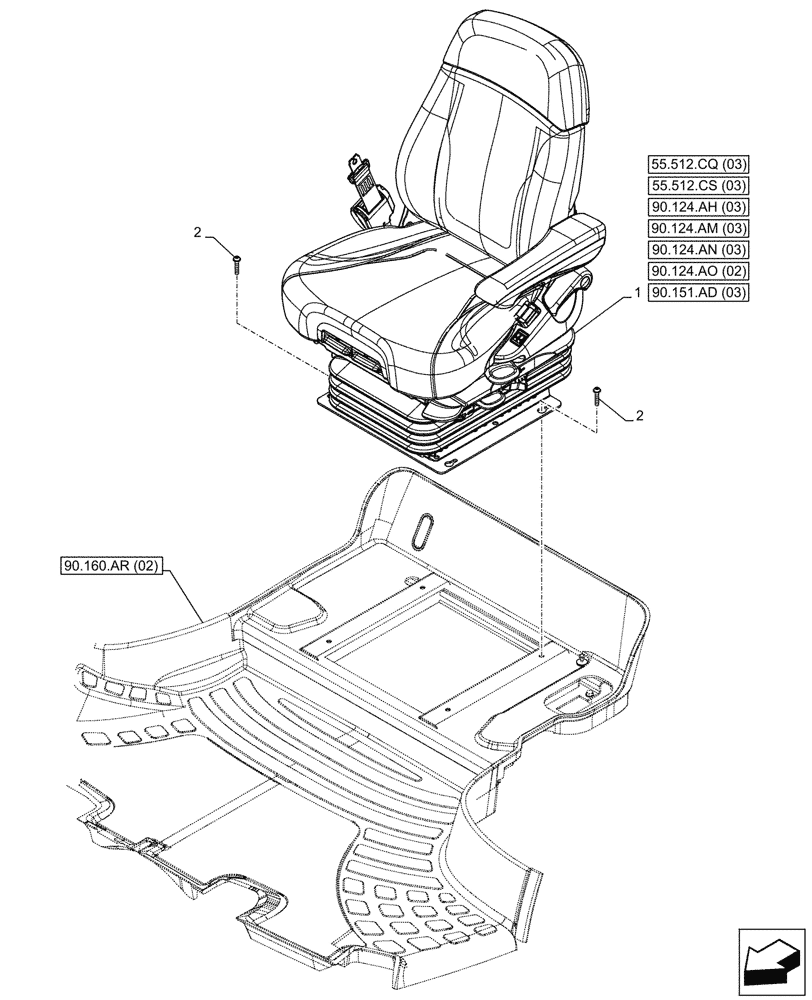 55.512.CQ (03)
55.512.CS (03)
90.124.AH (03)
90.124.AM (03)
90.124.AN (03)
90.124.AO (02)
90.151.AD (03)

2

1

2

90.160.AR (02)