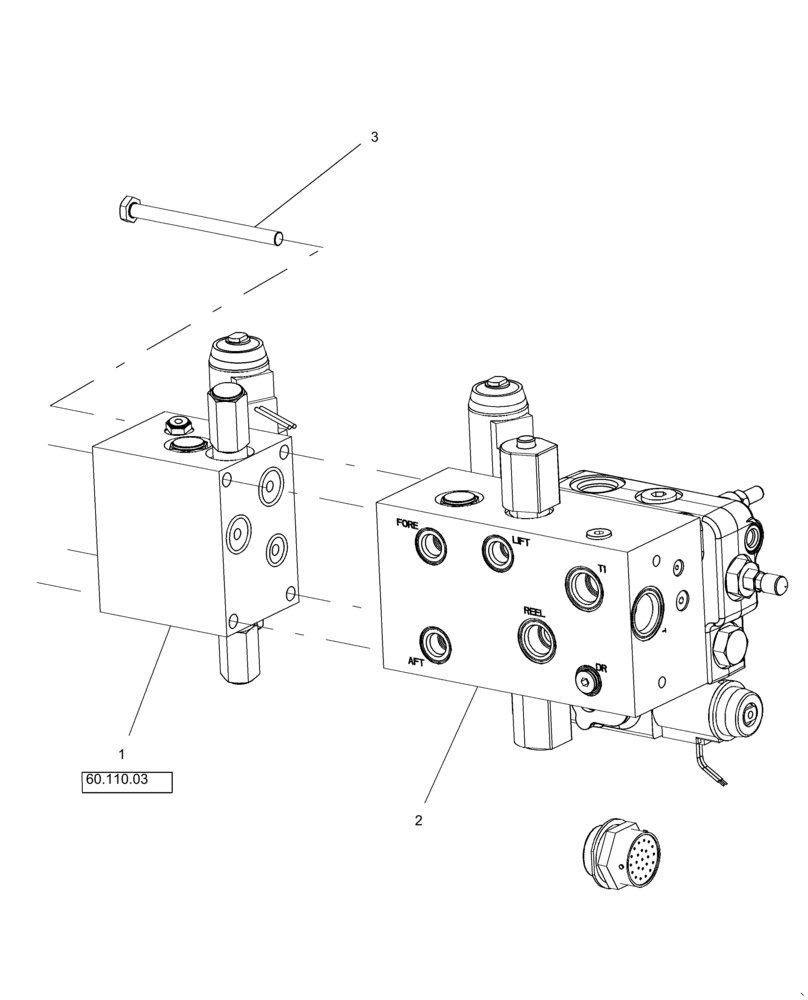 3

FORE
LIFT
T1
REEL
AFT
DR

1
60.110.03

2