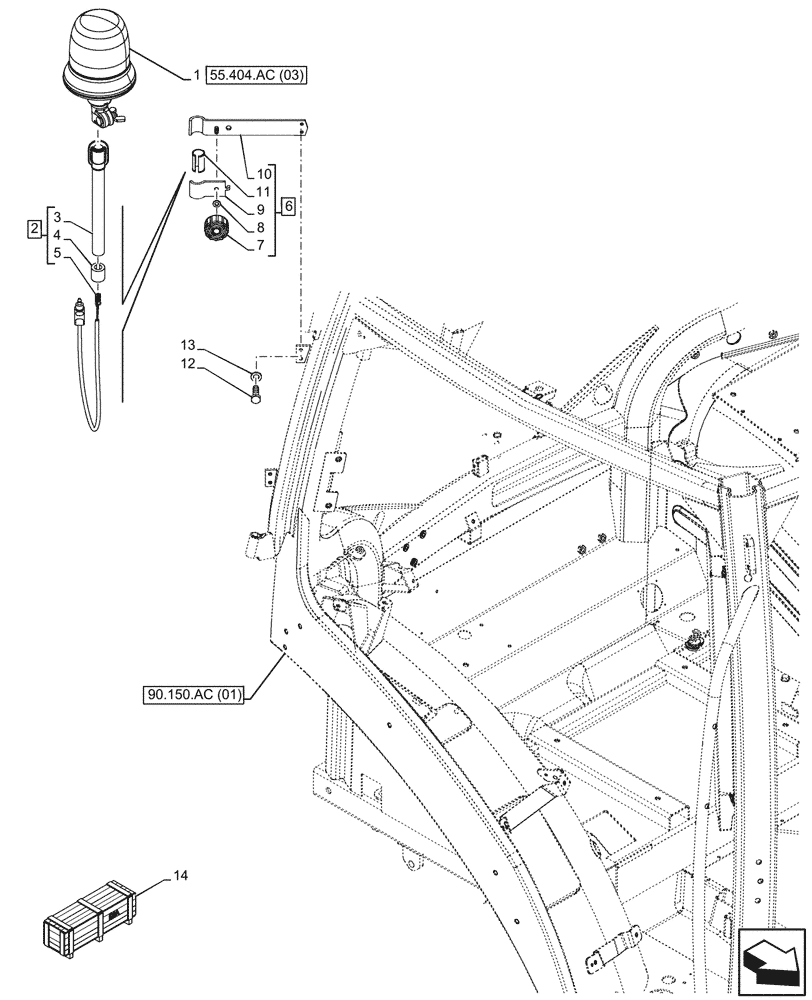 1 55.404.AC (03)

10
11
9
8
7
6

2
3
4
5

13
12

90.150.AC (01)

14