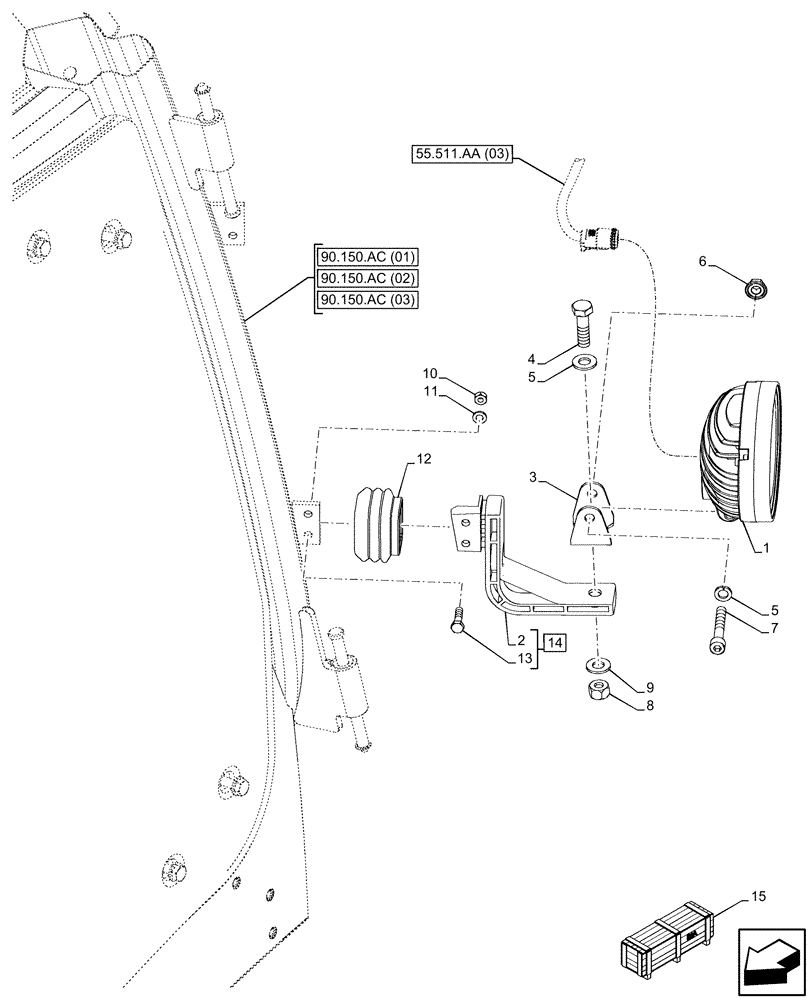 55.511.AA (03)

90.150.AC (01)
90.150.AC (02)
90.150.AC (03)

6
4
5
10
11
12
3
1
5
7
2
14
13
9
8
15