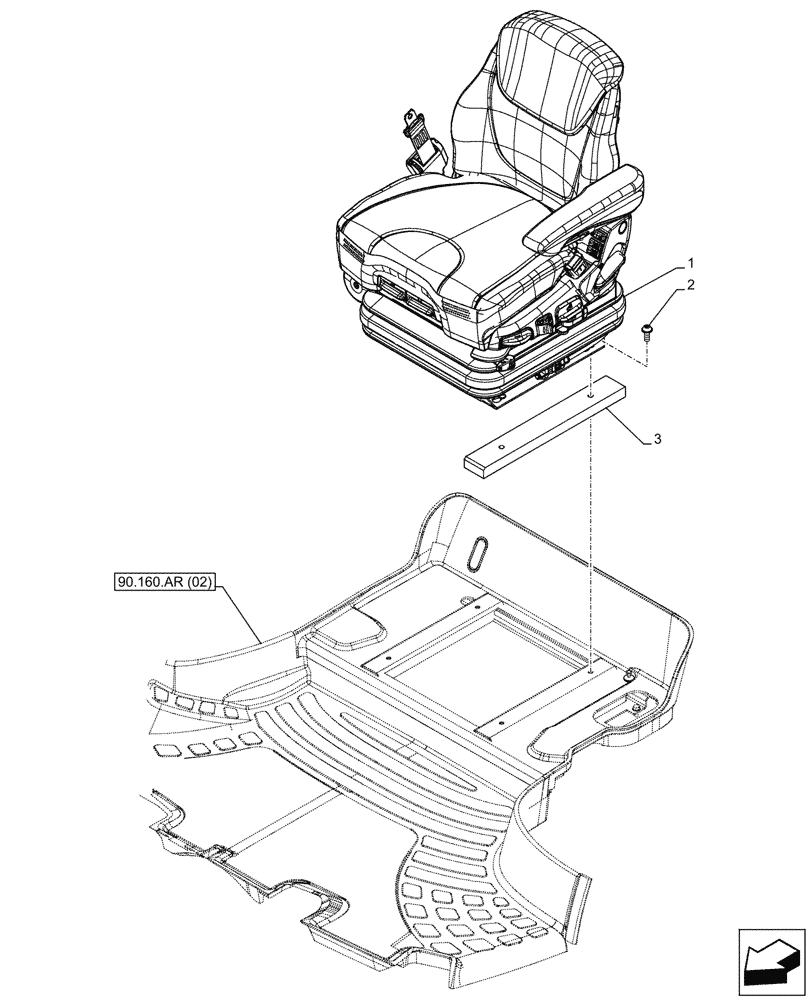 1
2
3
90.160.AR (02)