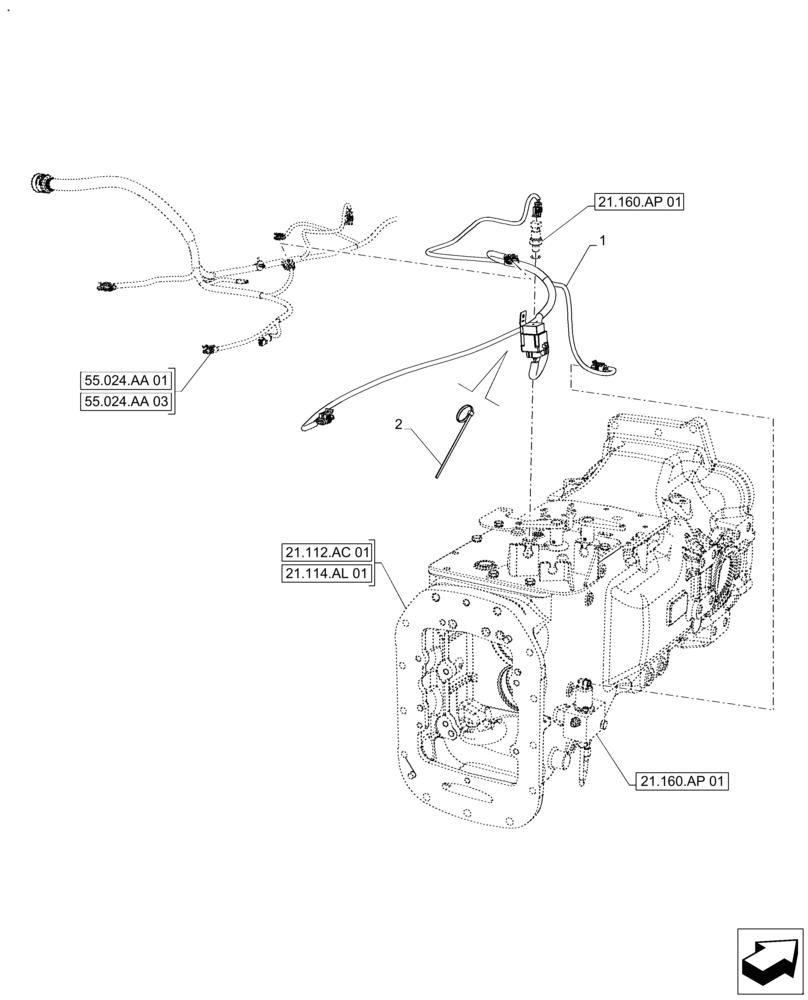 21.160.AP 01
1
55.024.AA 01
55.024.AA 03
2
21.112.AC 01
21.114.AL 01
21.160.AP 01