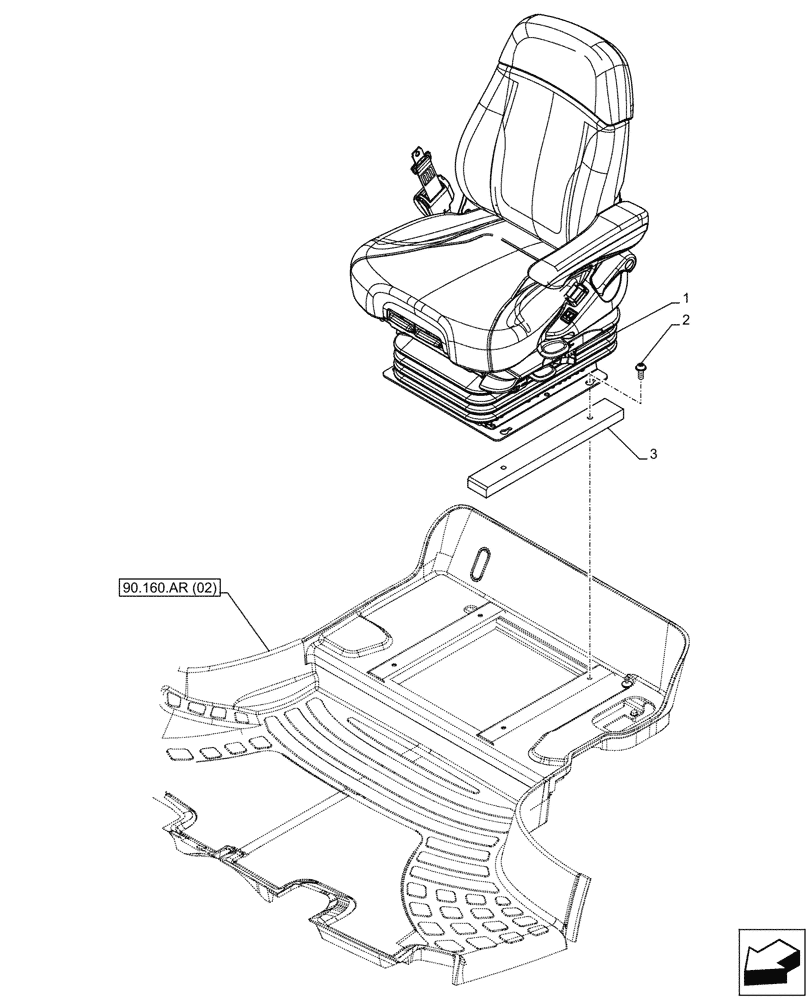 1
2
3
90.160.AR (02)