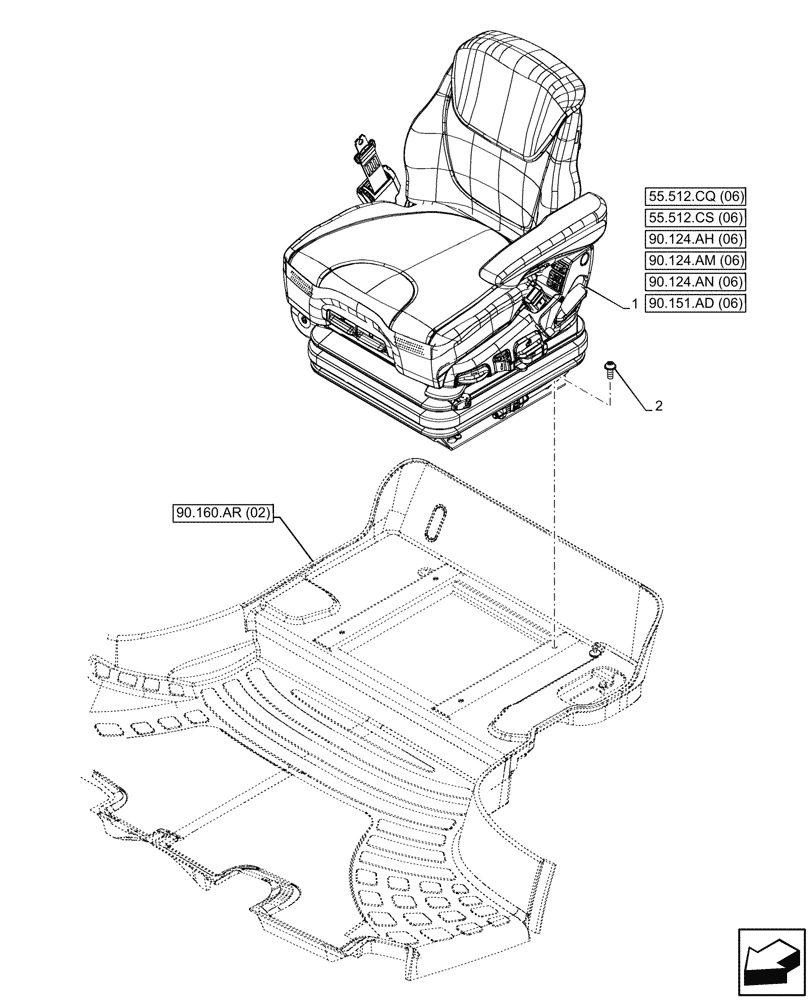 55.512.CQ (06)
55.512.CS (06)
90.124.AH (06)
90.124.AM (06)
90.124.AN (06)
90.151.AD (06)

1

2

90.160.AR (02)