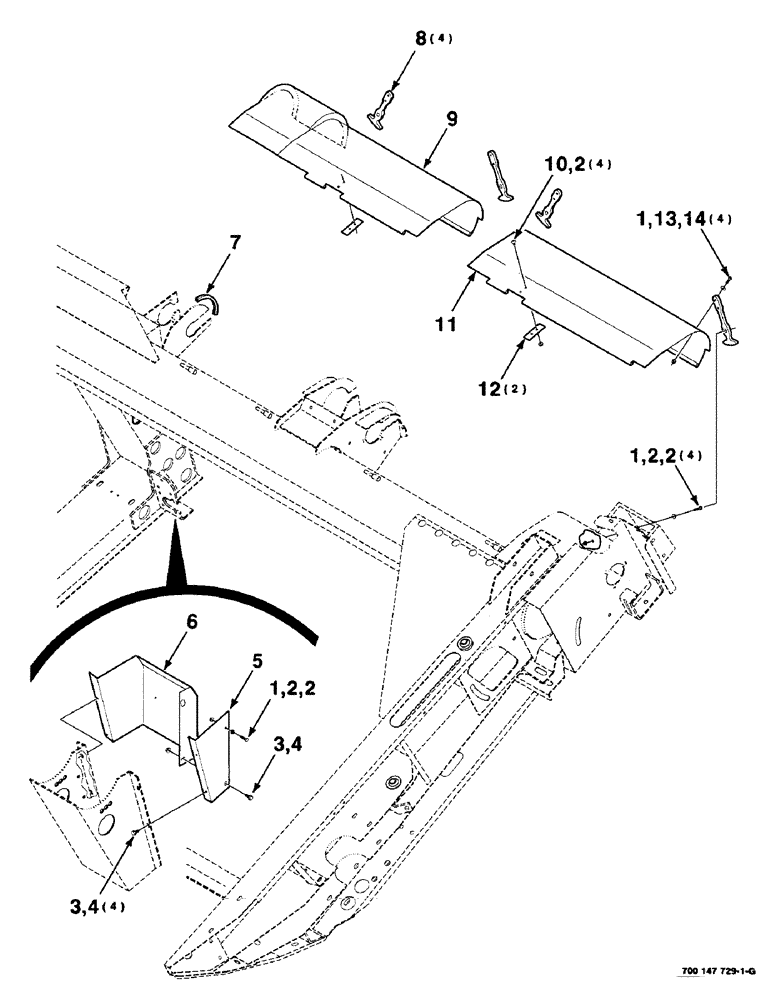 8(4)

9

10,2(4)

1,13,14(4)

7

11

12(2)

1,2,2(4)

6

5

1,2,2

3,4

3,4(4)

700 147 729-1-G