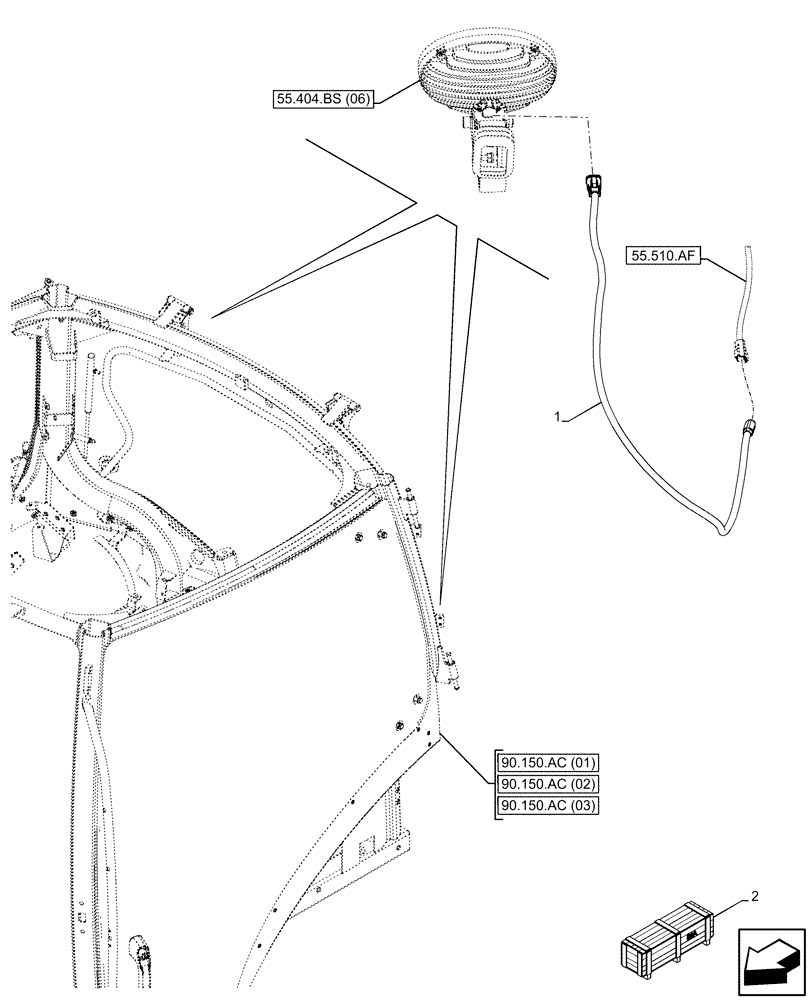 55.404.BS (06)

55.510.AF

1

90.150.AC (01)
90.150.AC (02)
90.150.AC (03)

2