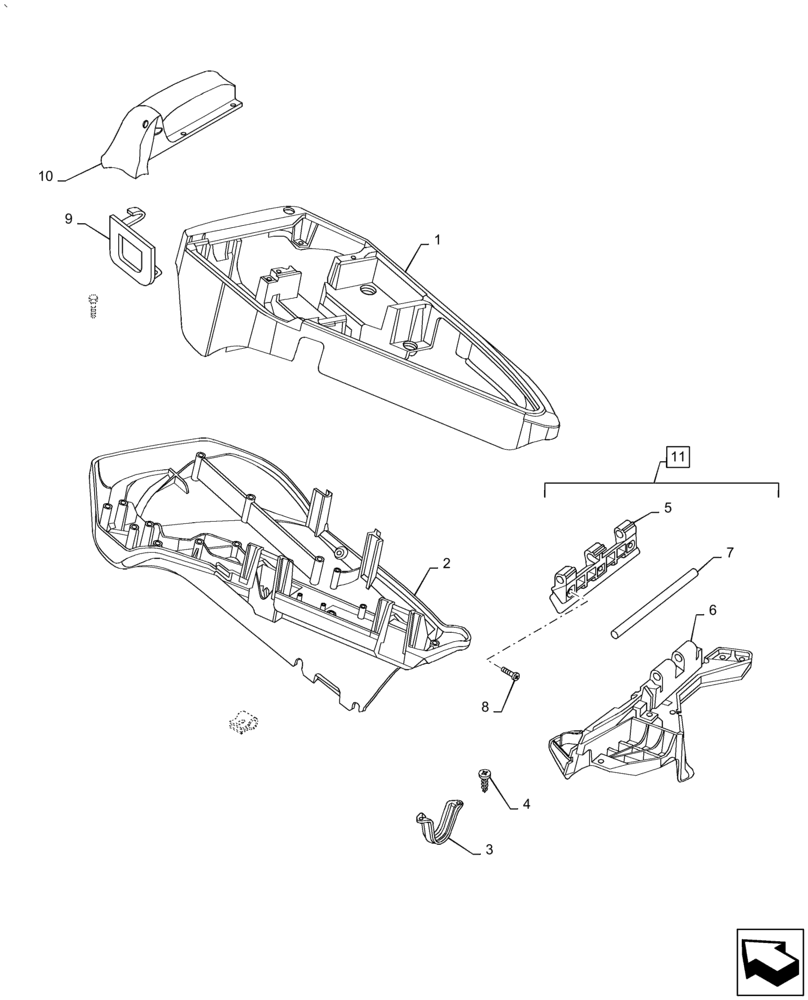 10
9
1
11
5
7
6
2
8
4
3