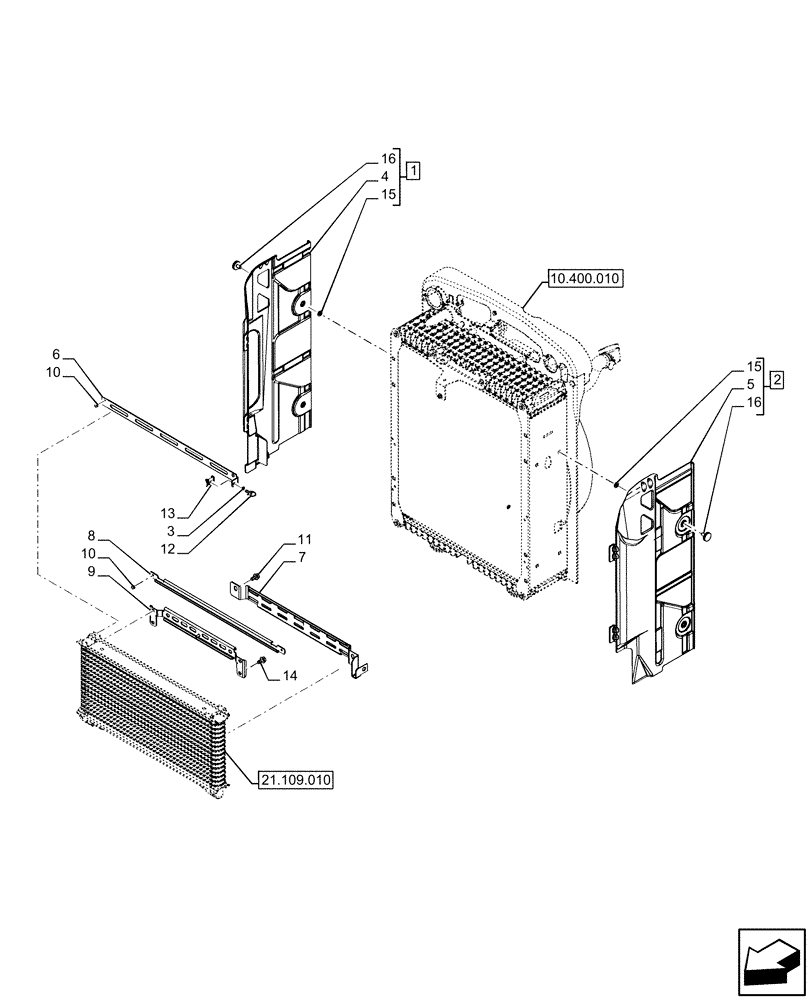 16
4
15
1
10.400.010
6
10
15
5
16
2
13
3
12
8
10
9
11
7
14
21.109.010