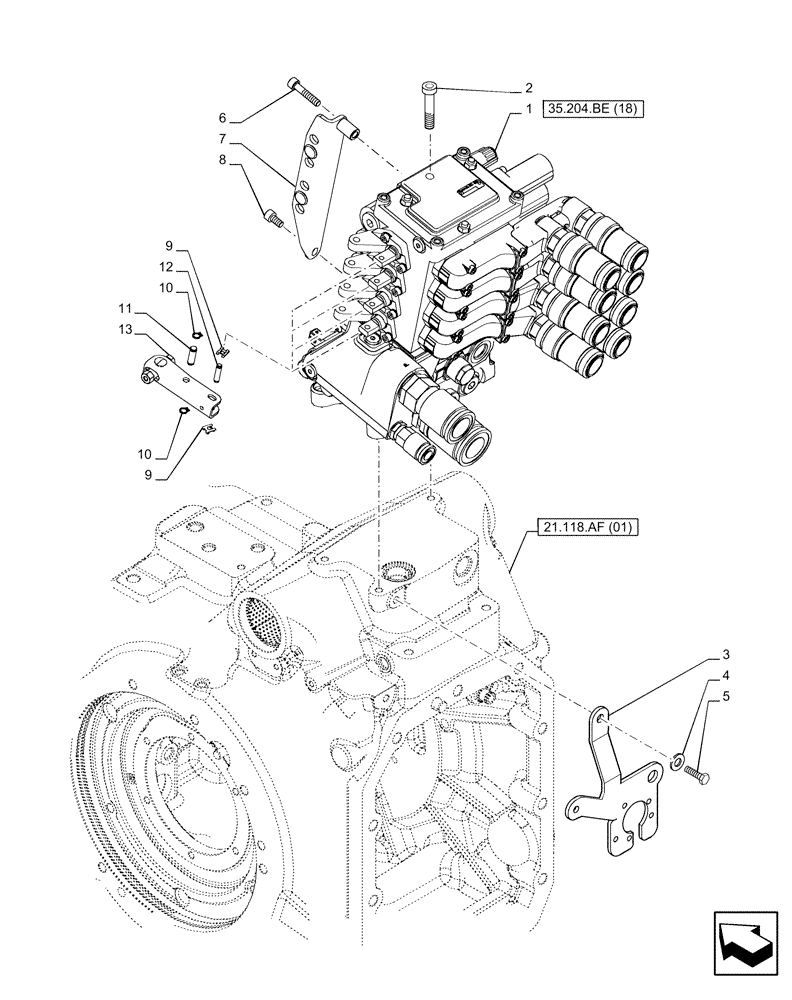 2
1
35.204.BE (18)
6
7
8
9
12
10
11
13
10
9
21.118.AF (01)
3
4
5