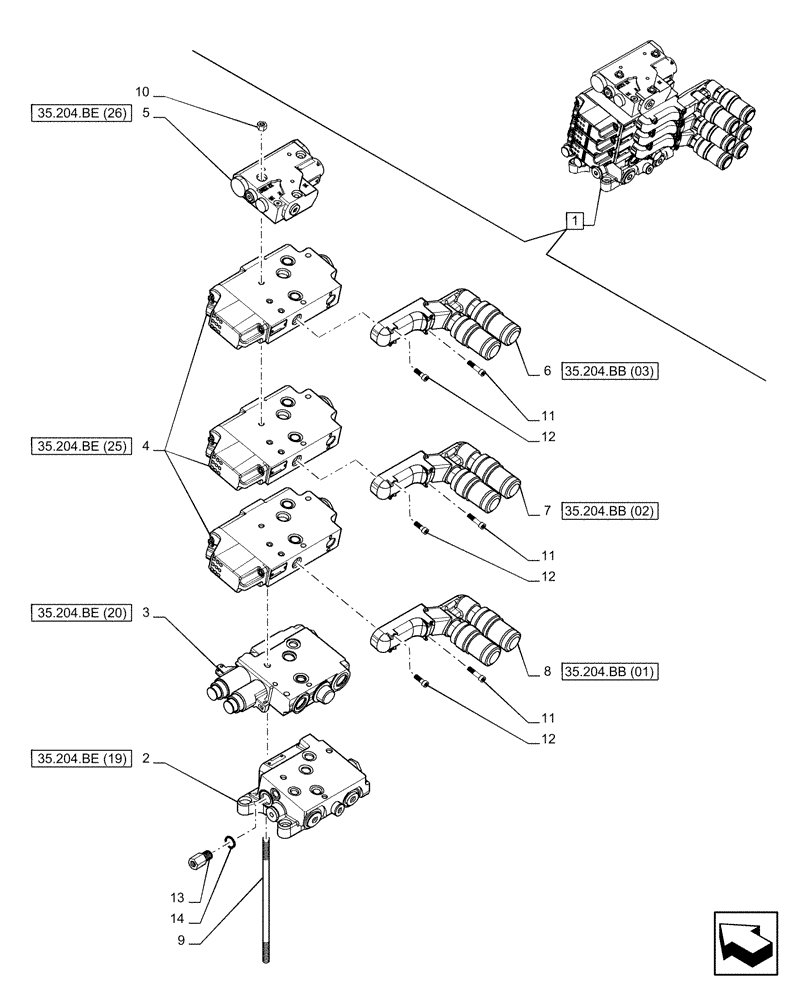 10
35.204.BE (26) 5
1
6 35.204.BB (03)
11
12
35.204.BE (25) 4
7 35.204.BB (02)
11
12
35.204.BE (20) 3
8 35.204.BB (01)
11
12
35.204.BE (19) 2
13
14
9