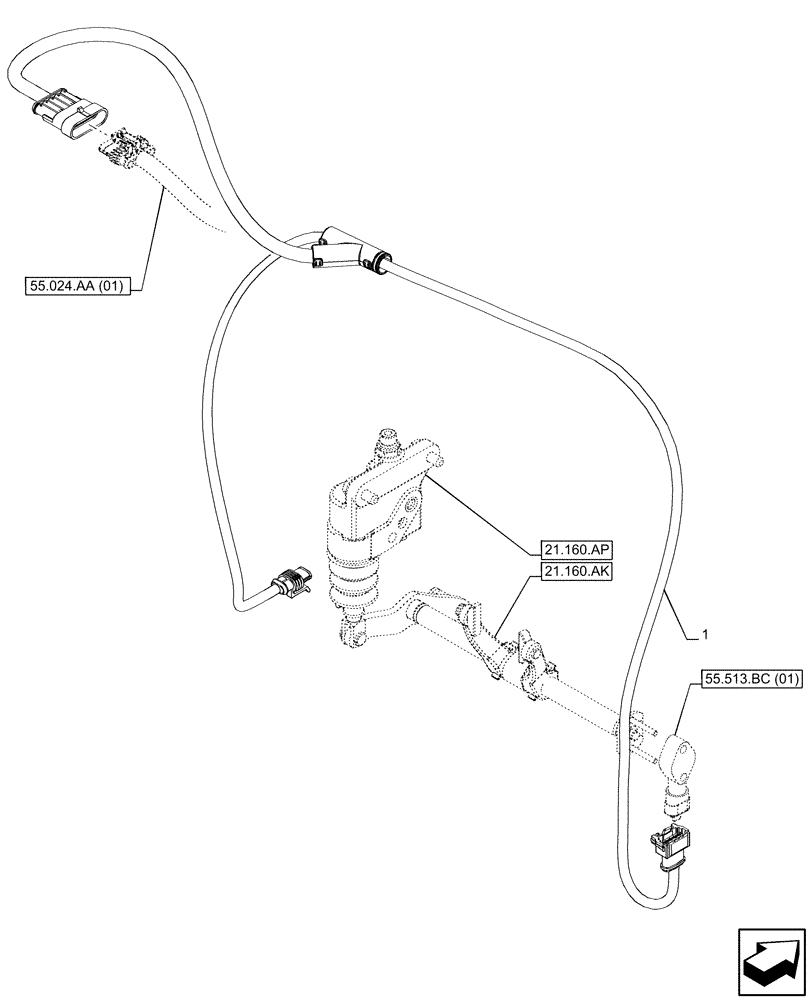 55.024.AA (01)

21.160.AP

21.160.AK

1

55.513.BC (01)