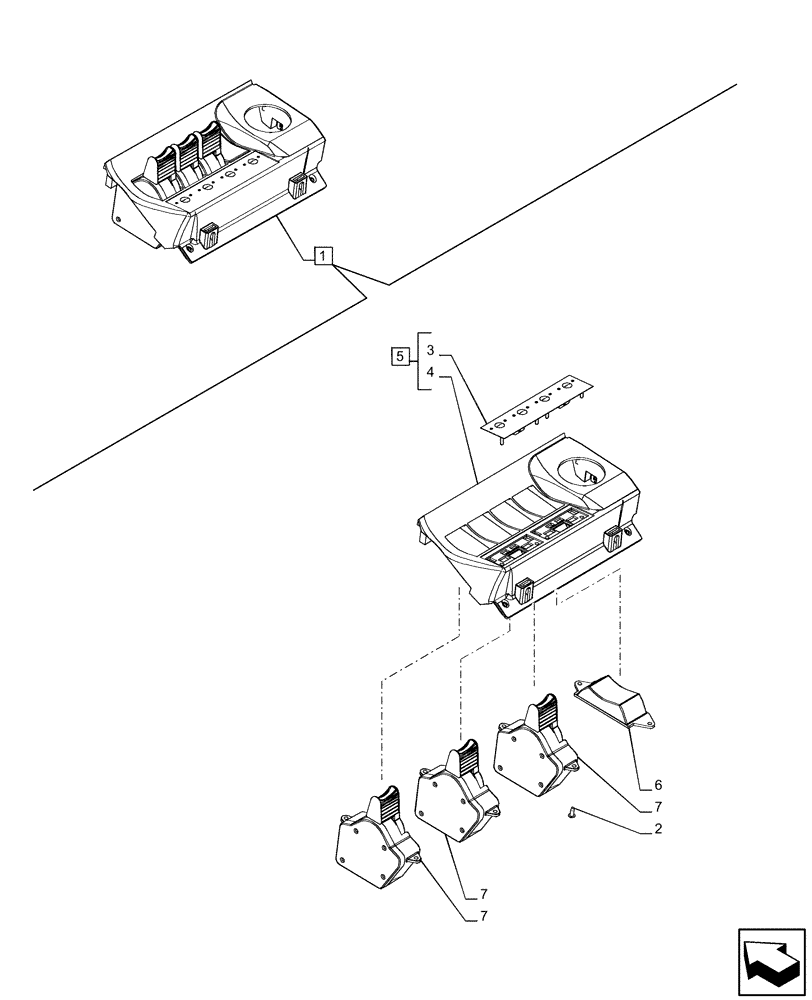 1
5
3
4
6
7
2
7
7