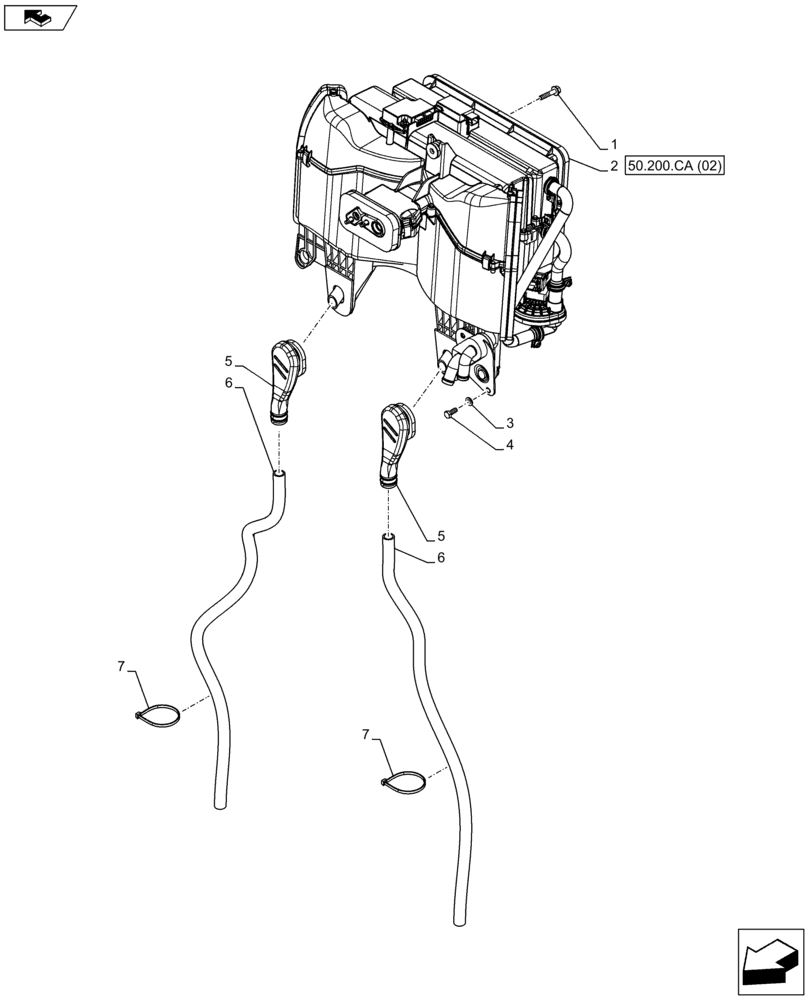 1
2 50.200.CA (02)
5
6
3
4
5
6
7
7