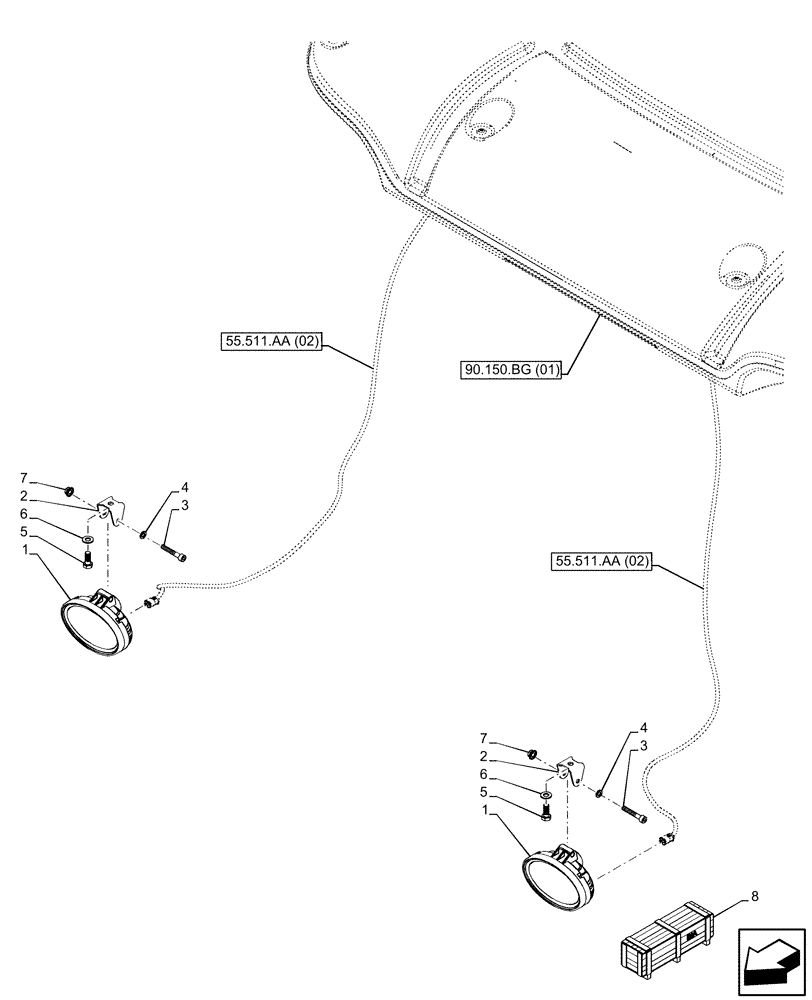 55.511.AA (02)

90.150.BG (01)

7
2
6
5
1
4
3

55.511.AA (02)

7
2
6
5
1
4
3

8