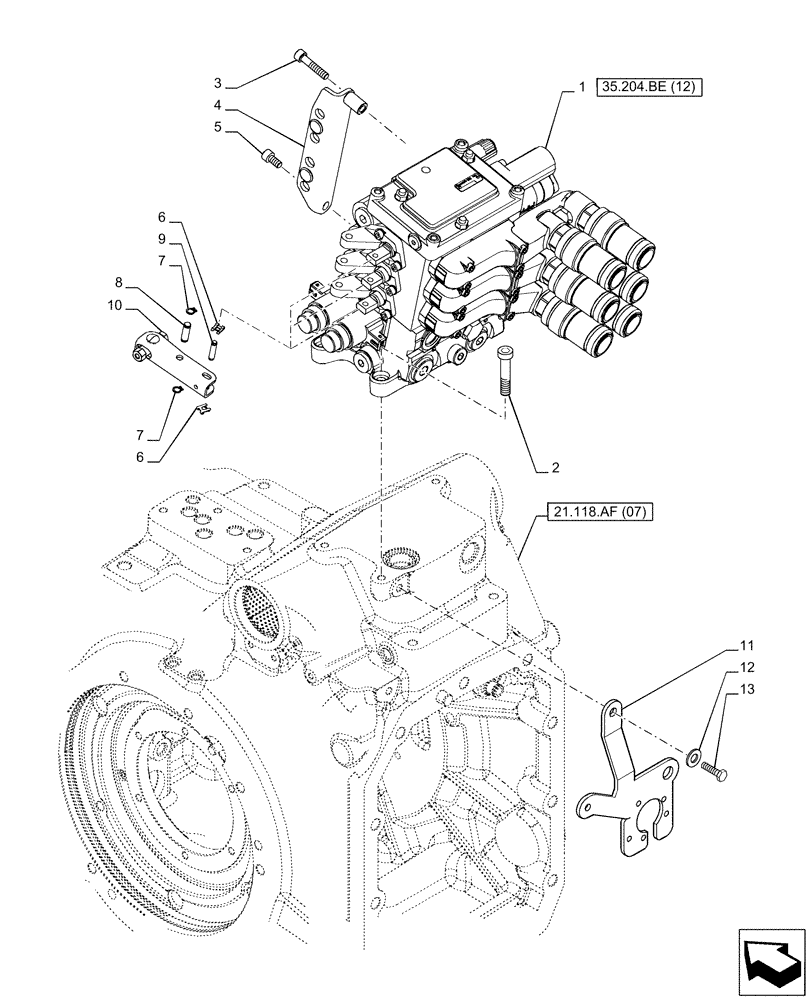 3
4
5
1
35.204.BE (12)
6
9
7
8
10
7
6
2
21.118.AF (07)
11
12
13