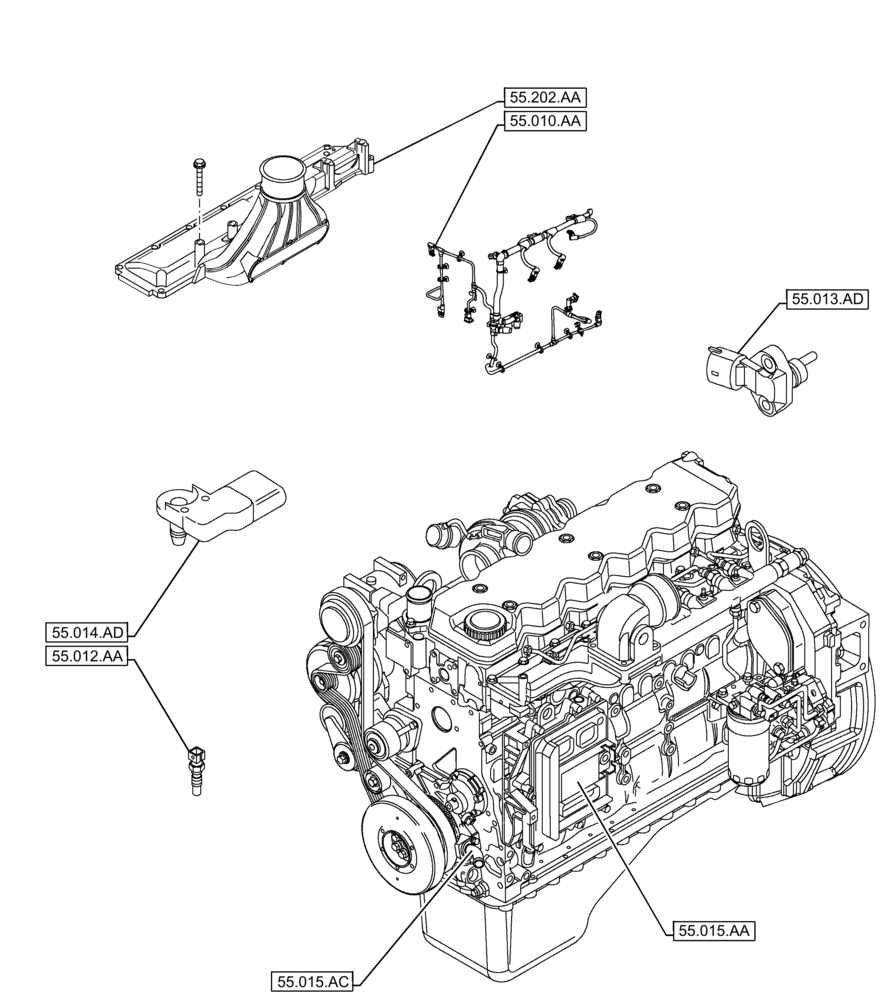 55.202.AA
55.010.AA
55.013.AD
55.014.AD
55.012.AA
55.015.AA
55.015.AC