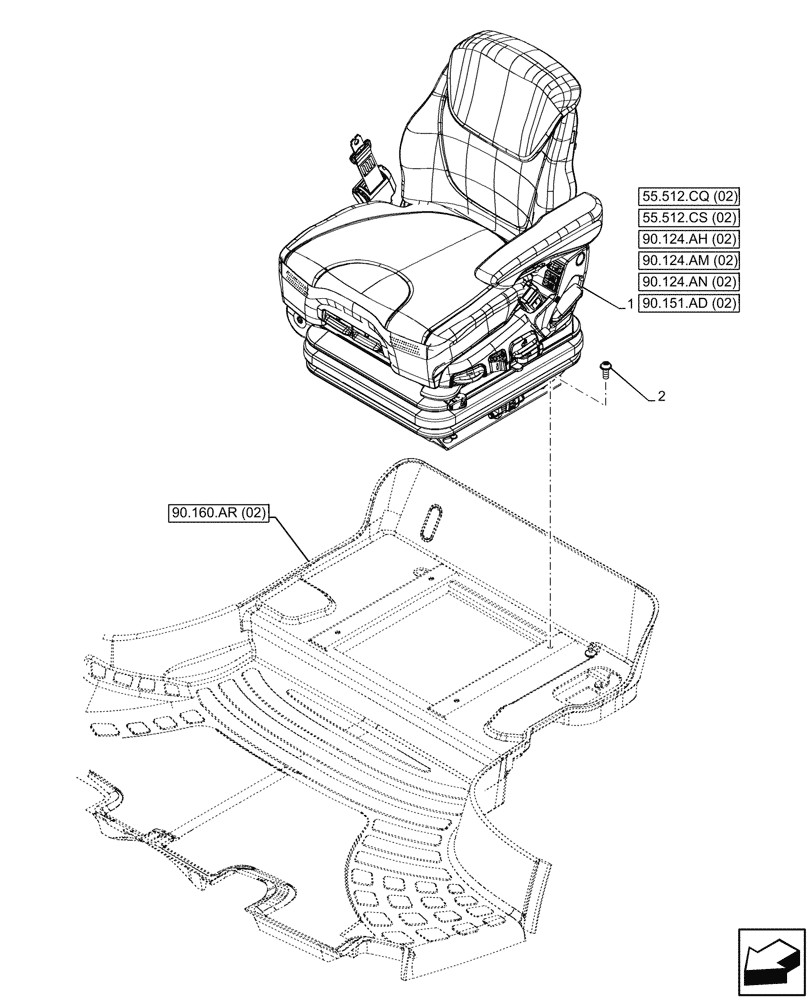 55.512.CQ (02)
55.512.CS (02)
90.124.AH (02)
90.124.AM (02)
90.124.AN (02)
1
90.151.AD (02)

2

90.160.AR (02)