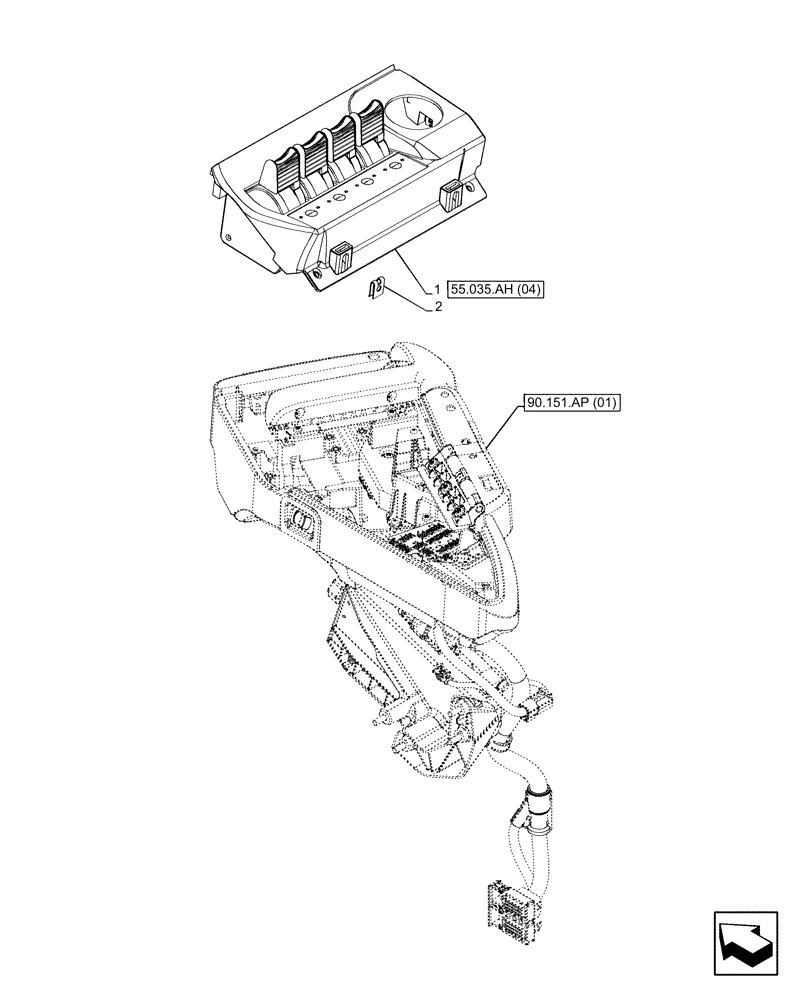 1 55.035.AH (04)
2
90.151.AP (01)