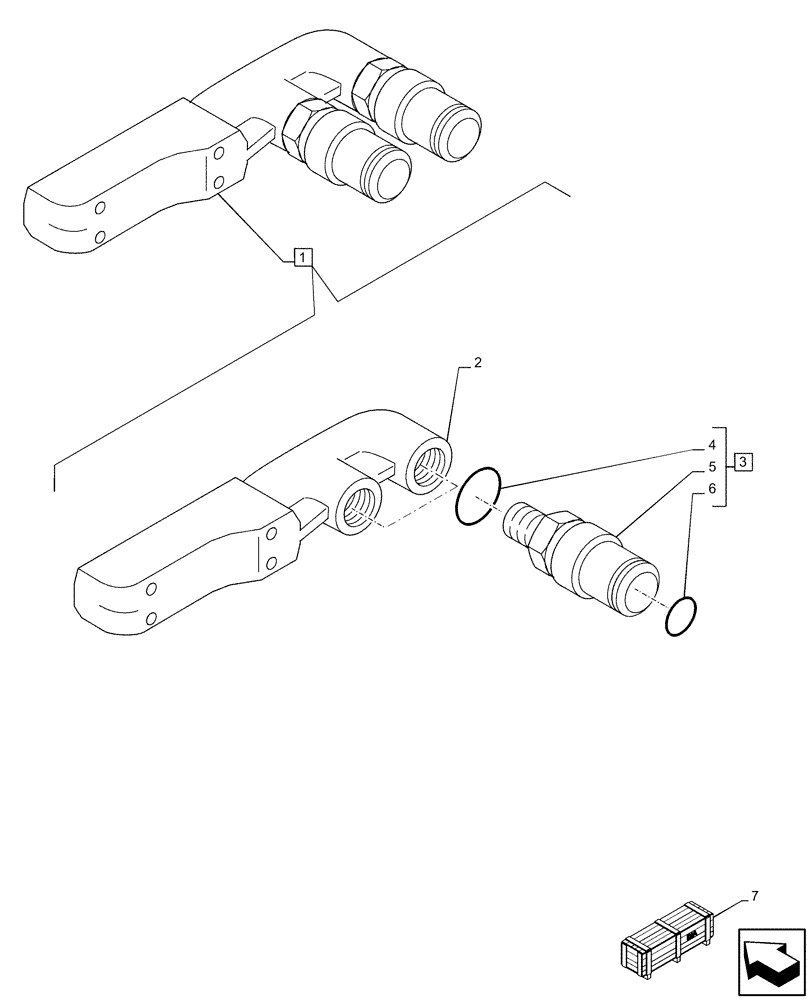 1
2
4
5
6
3
7