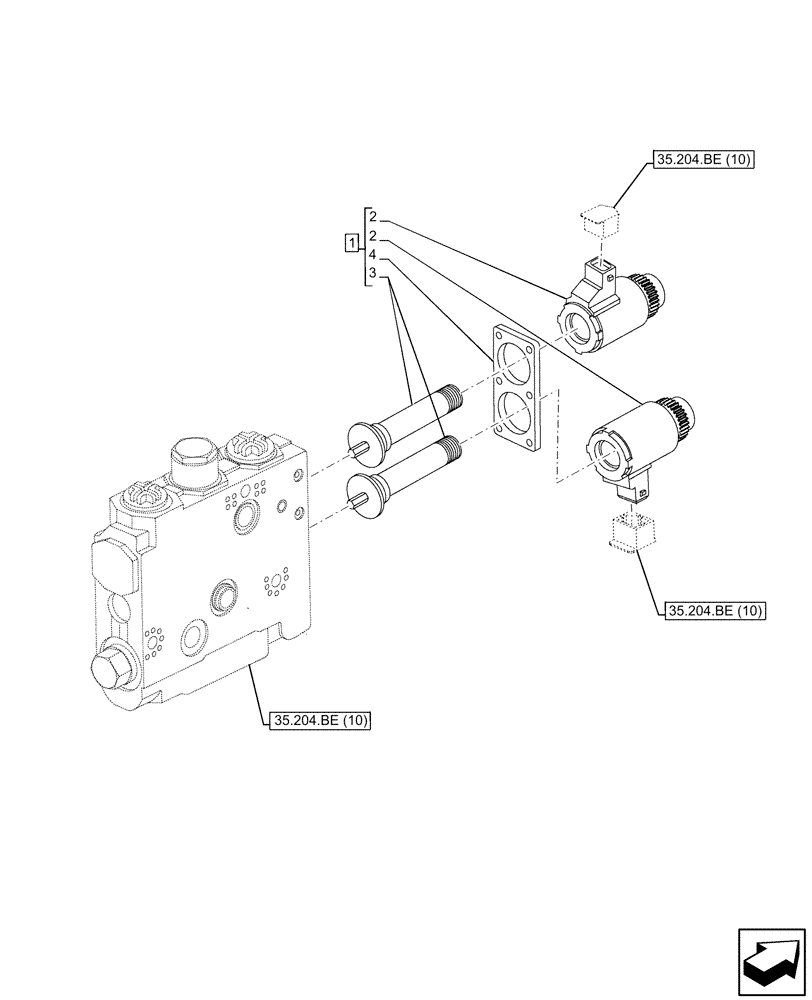 35.204.BE (10)

1
2
2
4
3

35.204.BE (10)

35.204.BE (10)