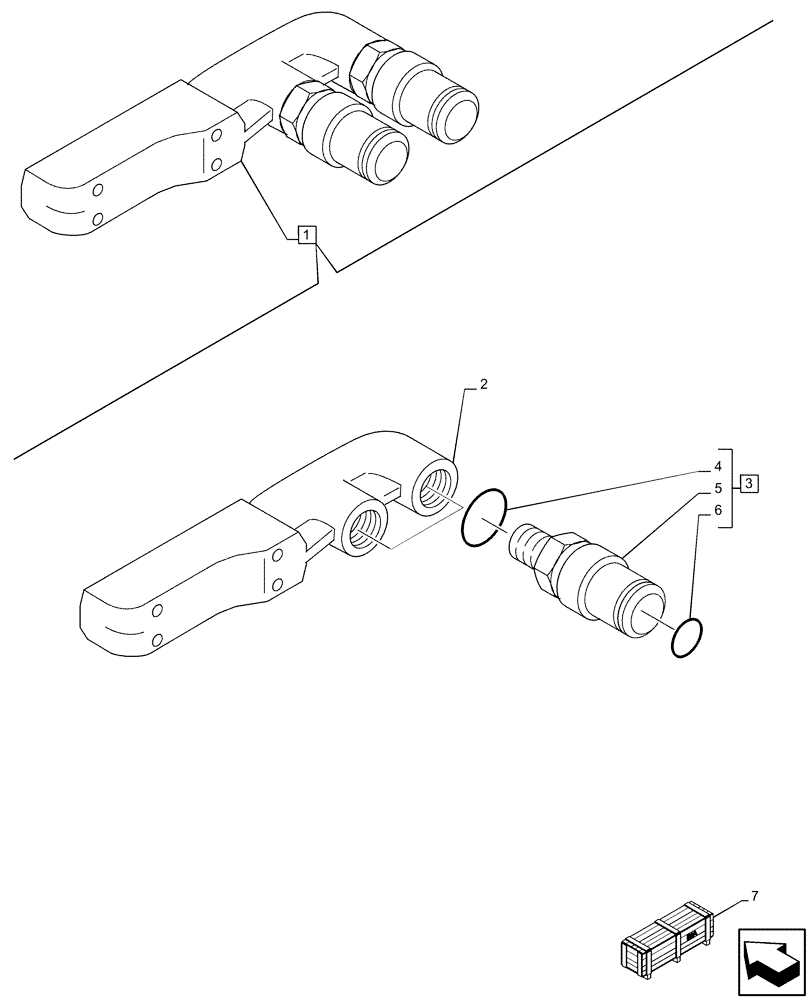 1
2
4
5
6
3
7