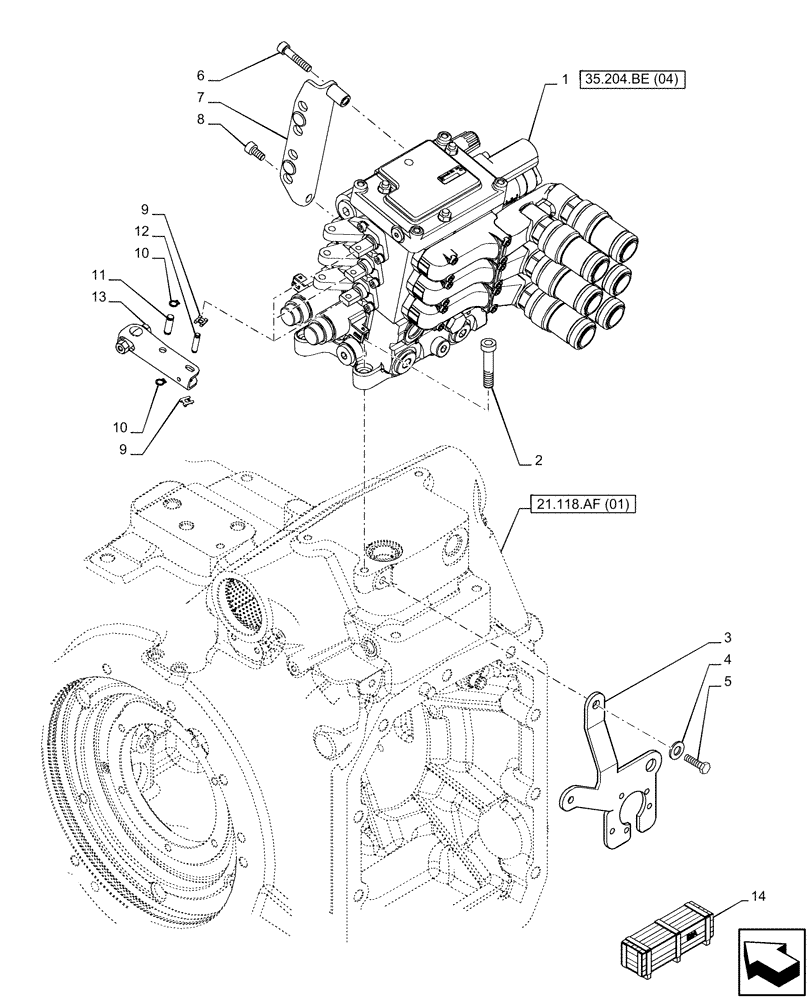 6
7
8
1
35.204.BE (04)
9
12
10
11
13
10
9
2
21.118.AF (01)
3
4
5
14