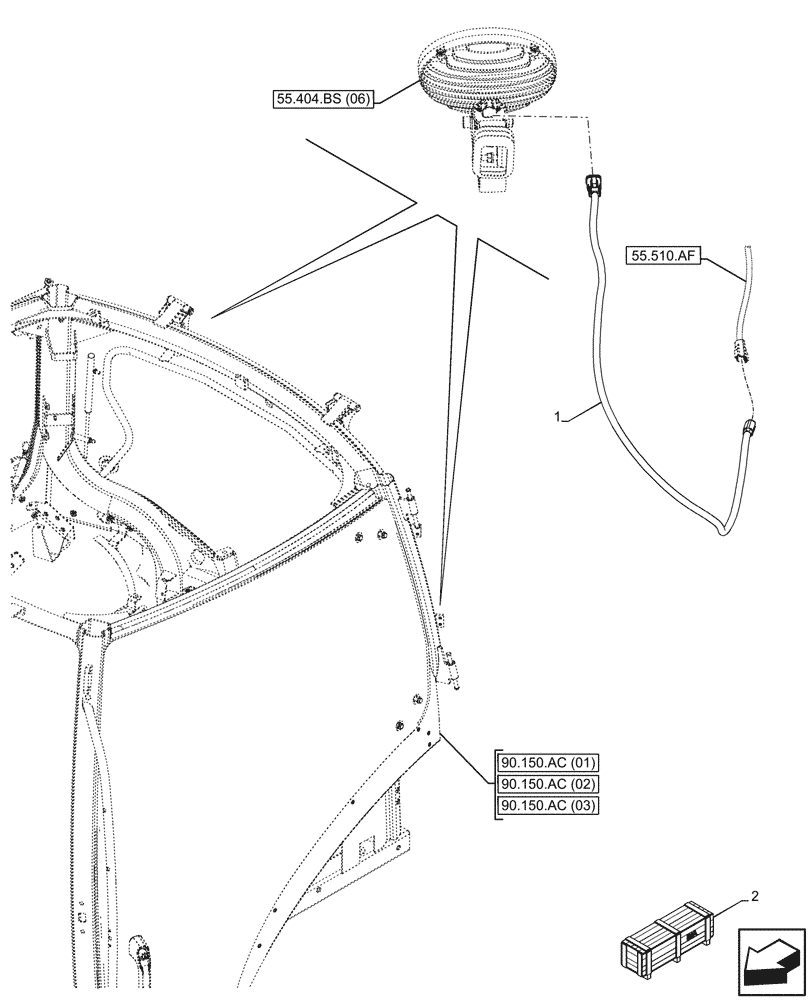 55.404.BS (06)

55.510.AF

1

90.150.AC (01)
90.150.AC (02)
90.150.AC (03)

2