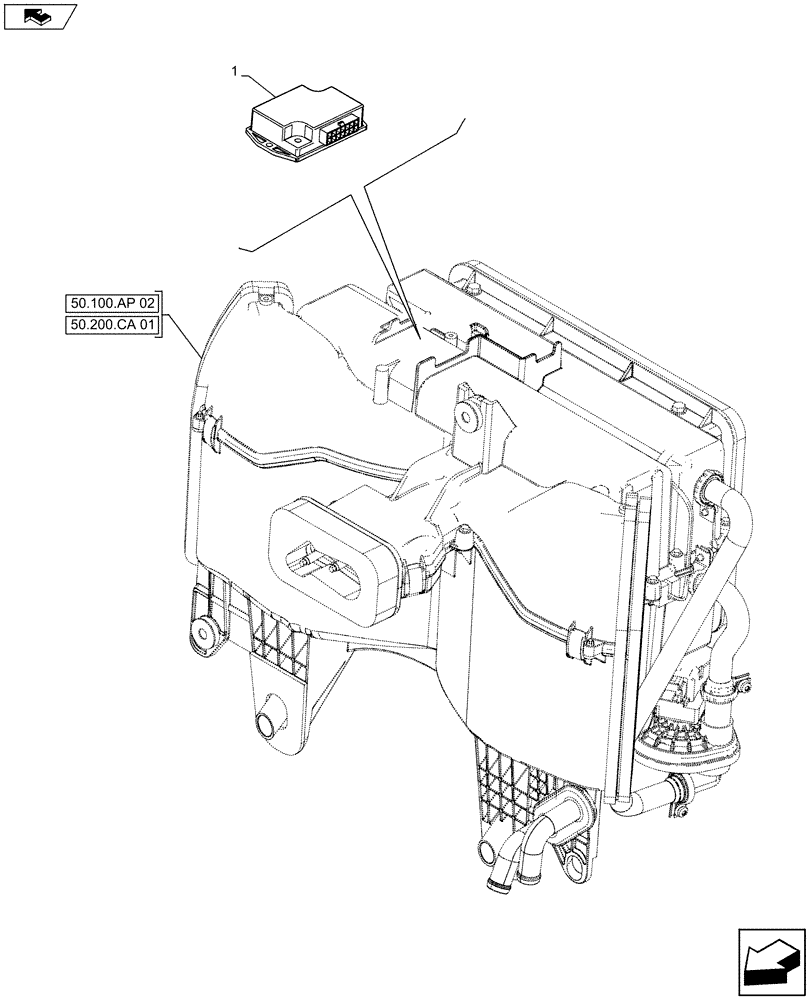 1

50.100.AP 02
50.200.CA 01