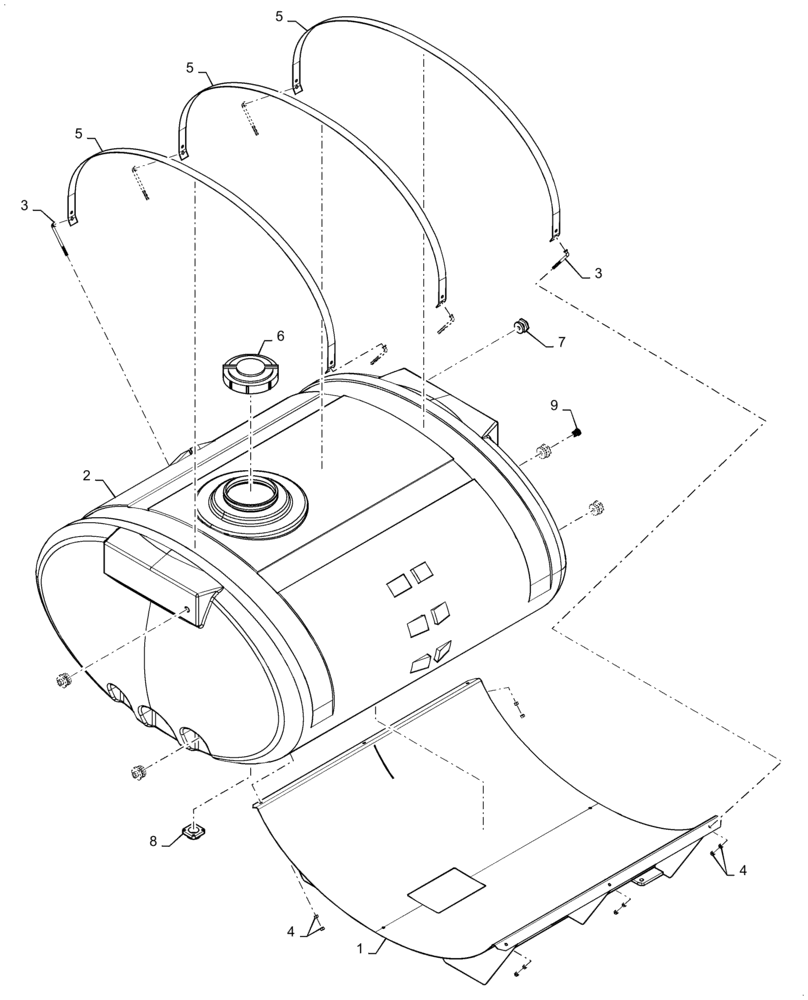 5
5
5
3
3
6
7
9
2
8
4
4
1