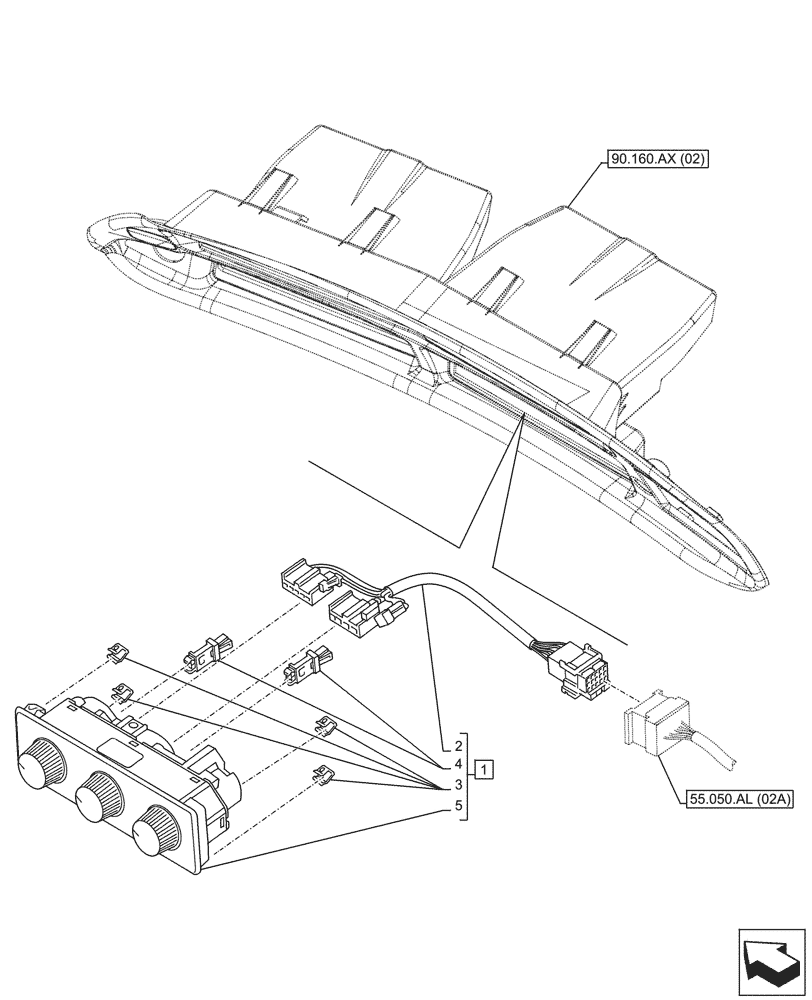 90.160.AX (02)

2
4
3
5

1

55.050.AL (02A)