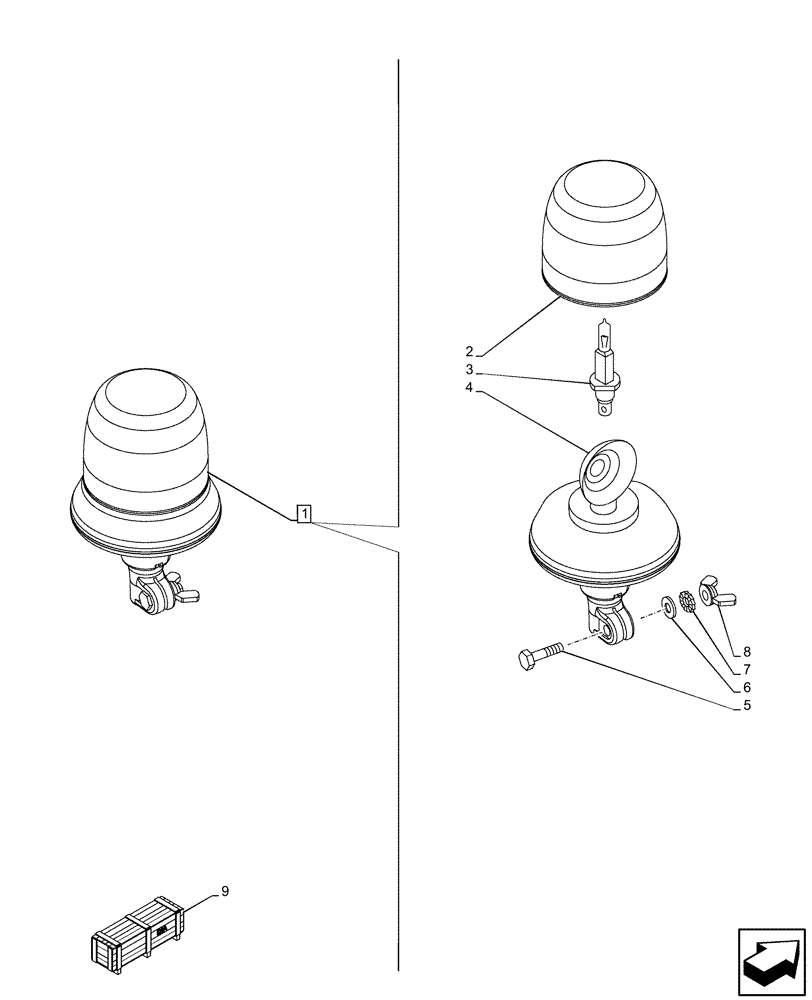 1
2
3
4
8
7
6
5
9