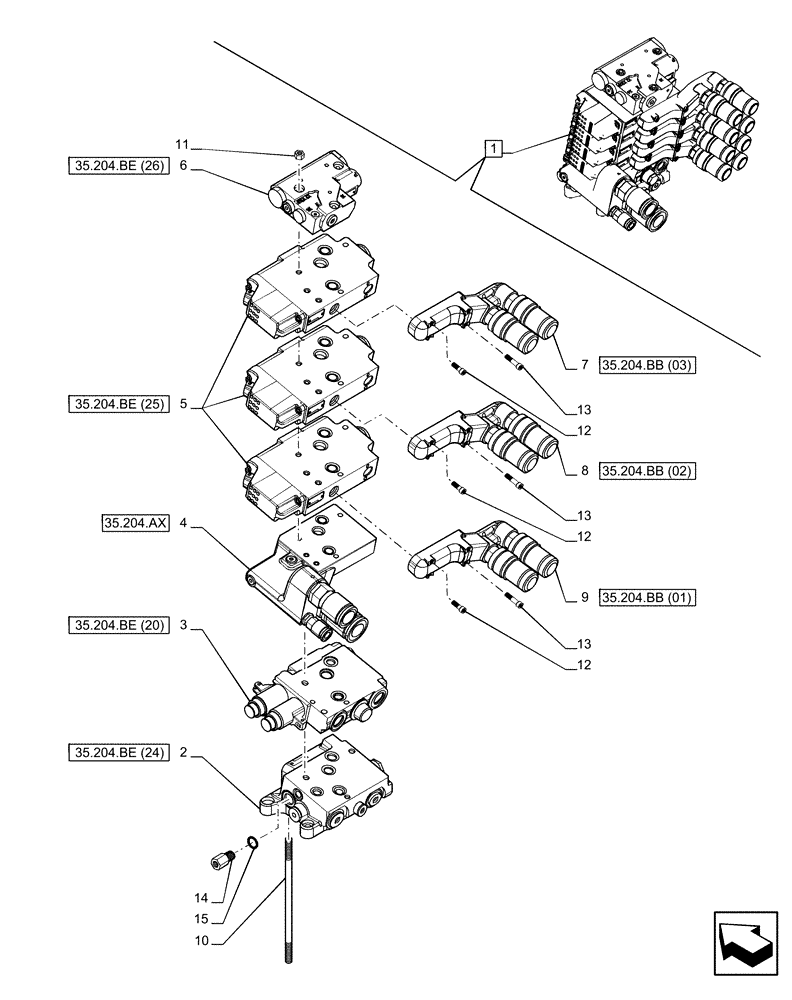 1

11

35.204.BE (26) 6

7 35.204.BB (03)

13

12

35.204.BE (25) 5

8 35.204.BB (02)

13

12

35.204.AX 4

9 35.204.BB (01)

13

12

35.204.BE (20) 3

35.204.BE (24) 2

14

15

10