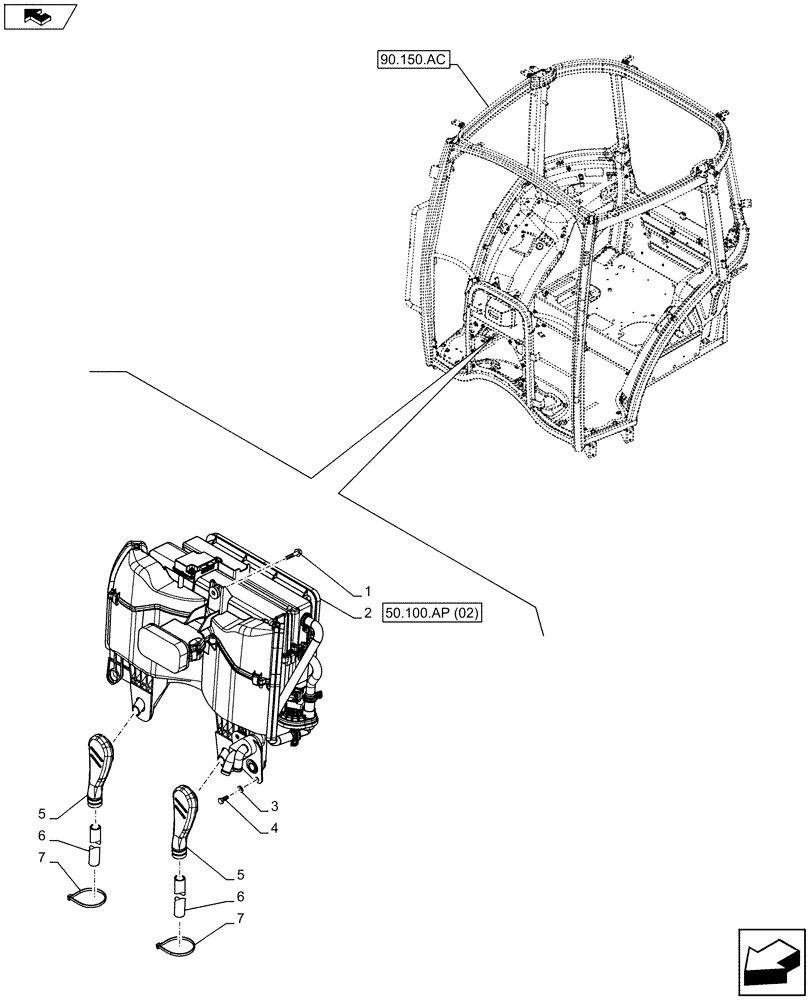 90.150.AC

1
2
50.100.AP (02)
3
4
5
6
7
5
6
7