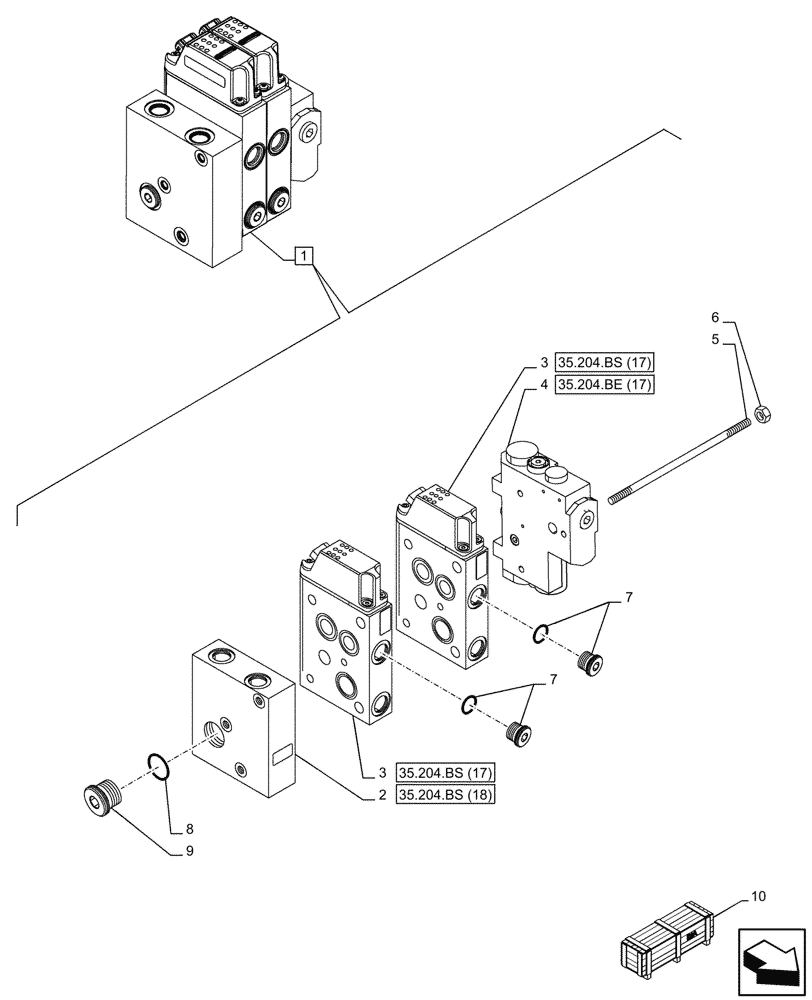 1

6

5

3 35.204.BS (17)

4 35.204.BE (17)

7

7

3 35.204.BS (17)

2 35.204.BS (18)

8

9

10