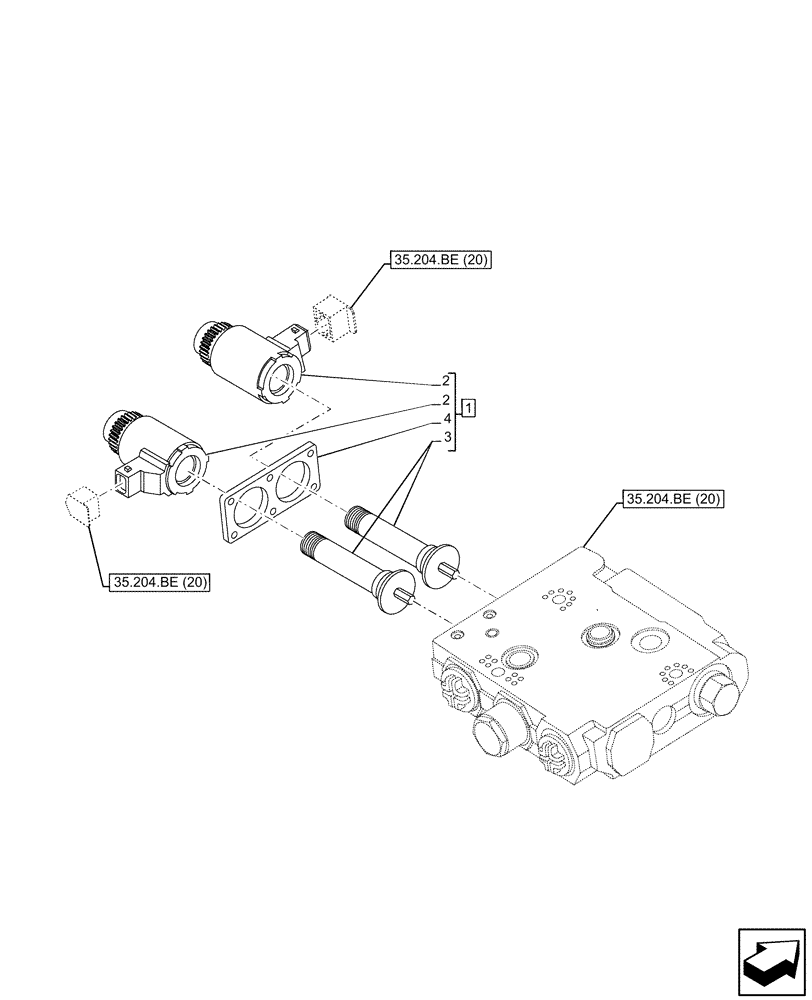 35.204.BE (20)

2
2
4
3

1

35.204.BE (20)

35.204.BE (20)