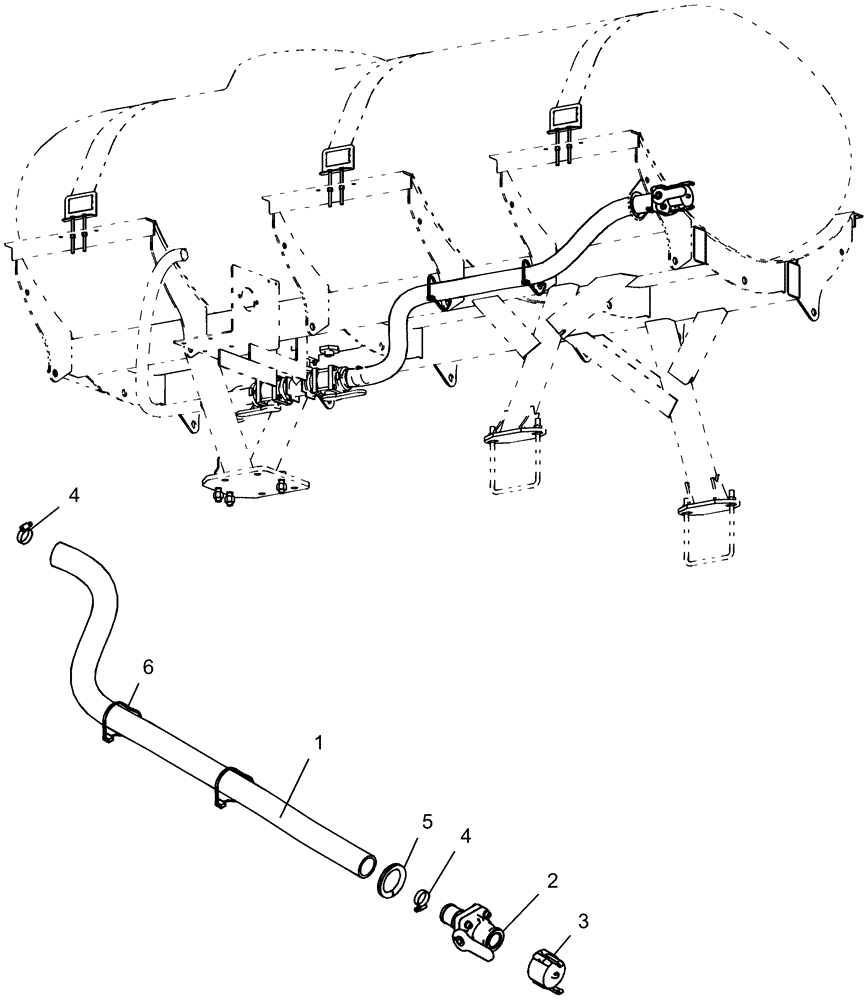 4
6
1
5
4
2
3