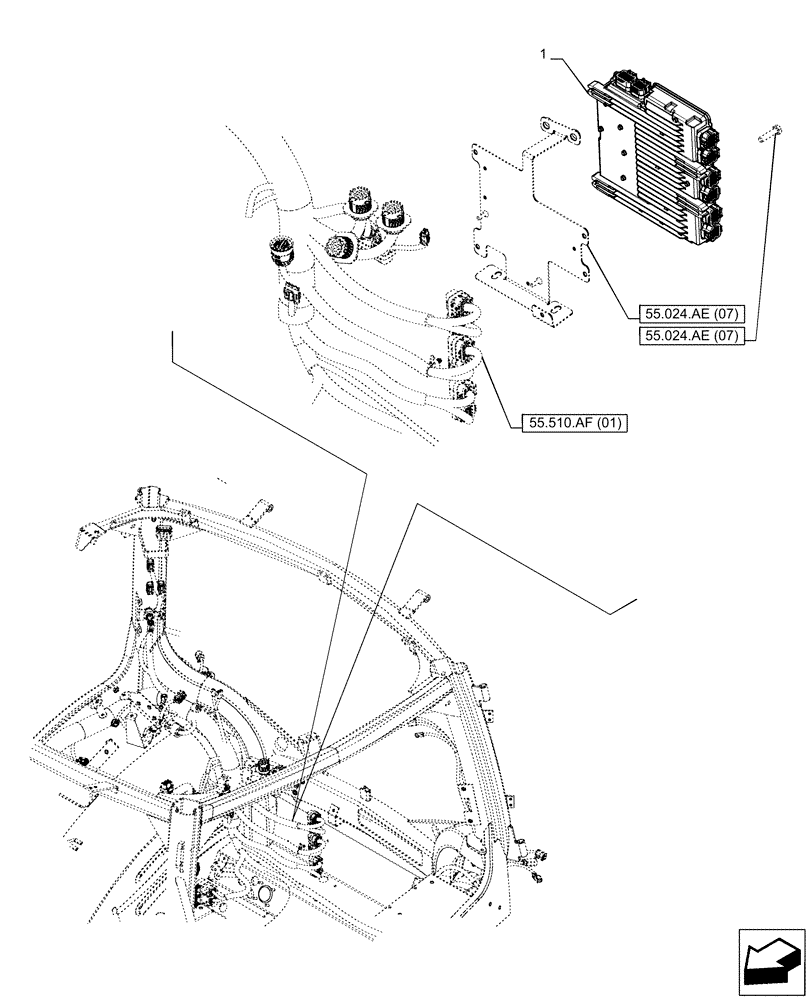 1

55.024.AE (07)

55.024.AE (07)

55.510.AF (01)