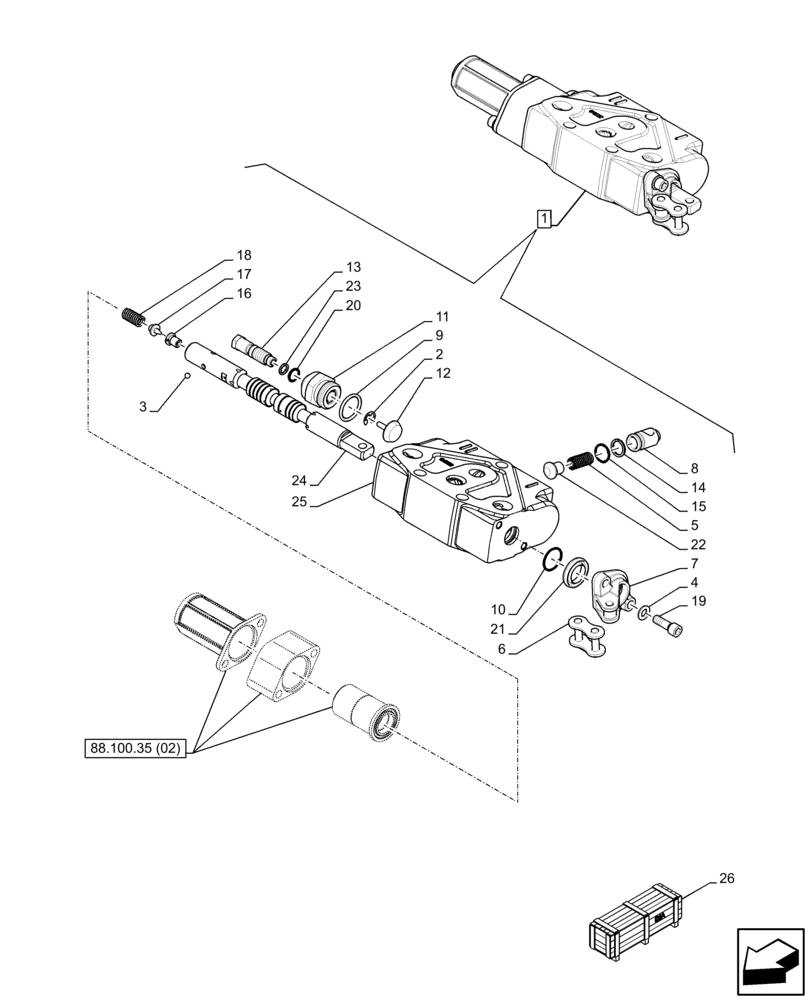 1
18
17
16
13
23
20
11
9
2
12
3
24
25
8
14
15
5
22
7
4
19
10
21
6
88.100.35 (02)
26