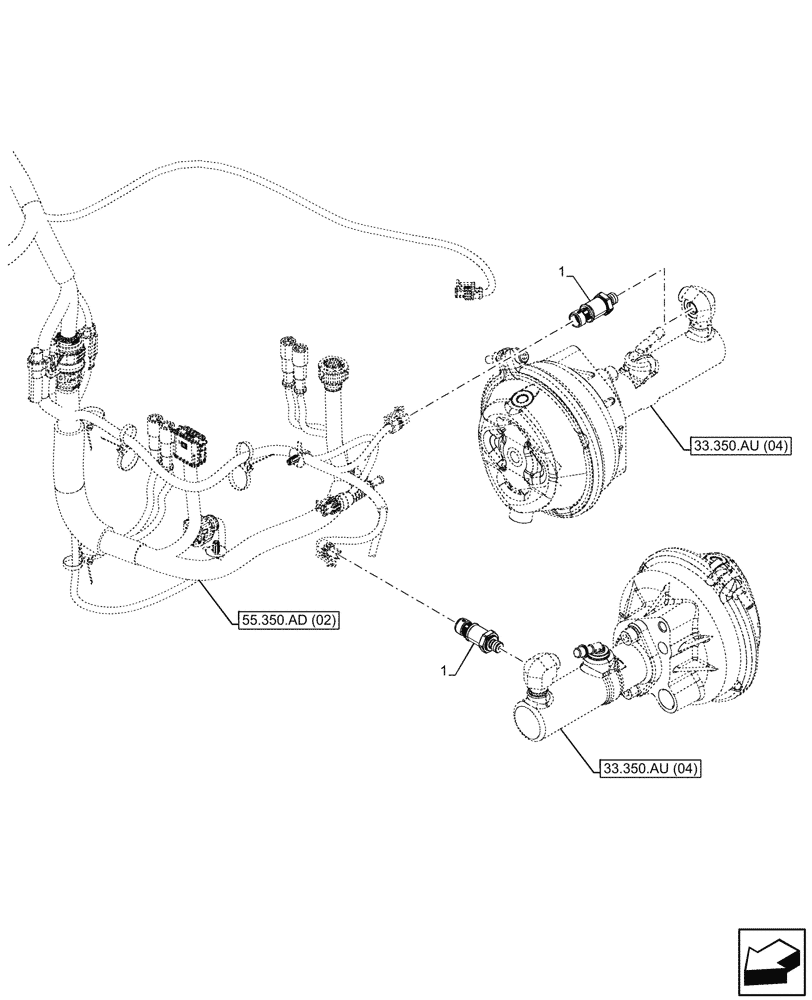 1

33.350.AU (04)

55.350.AD (02)

1

33.350.AU (04)